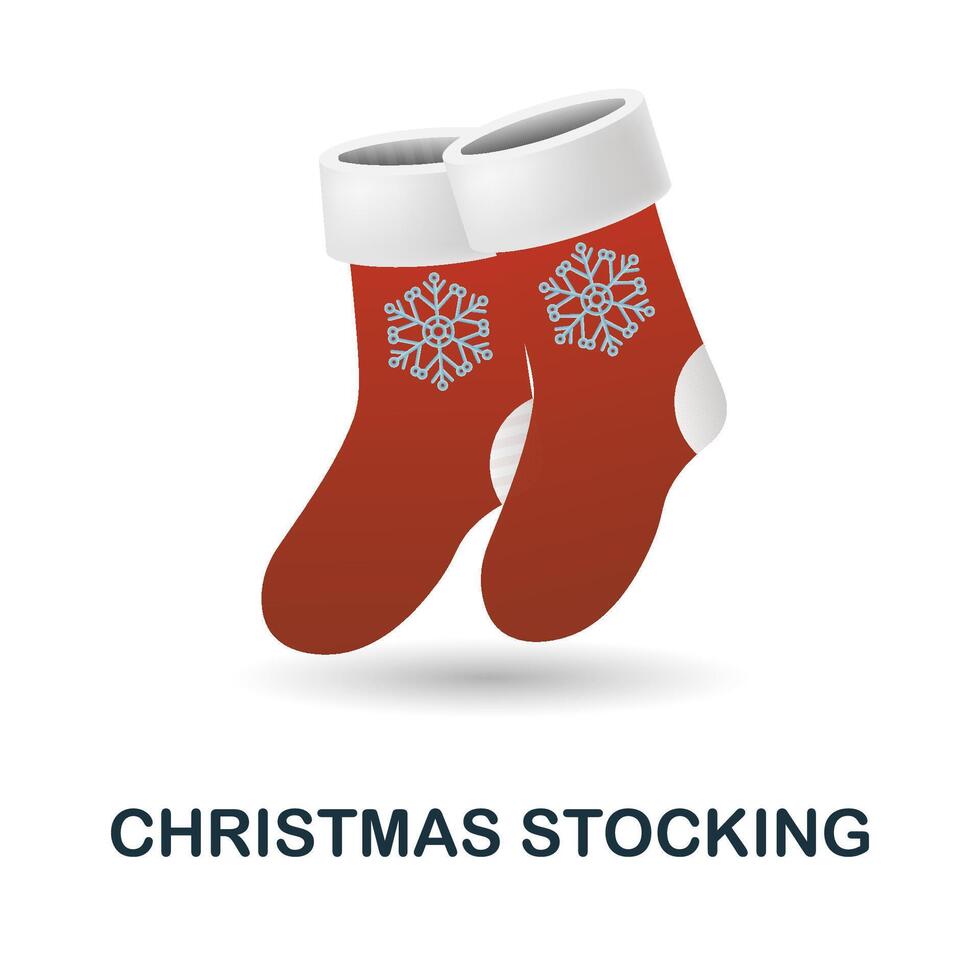 CHRISTMAS STOCKING