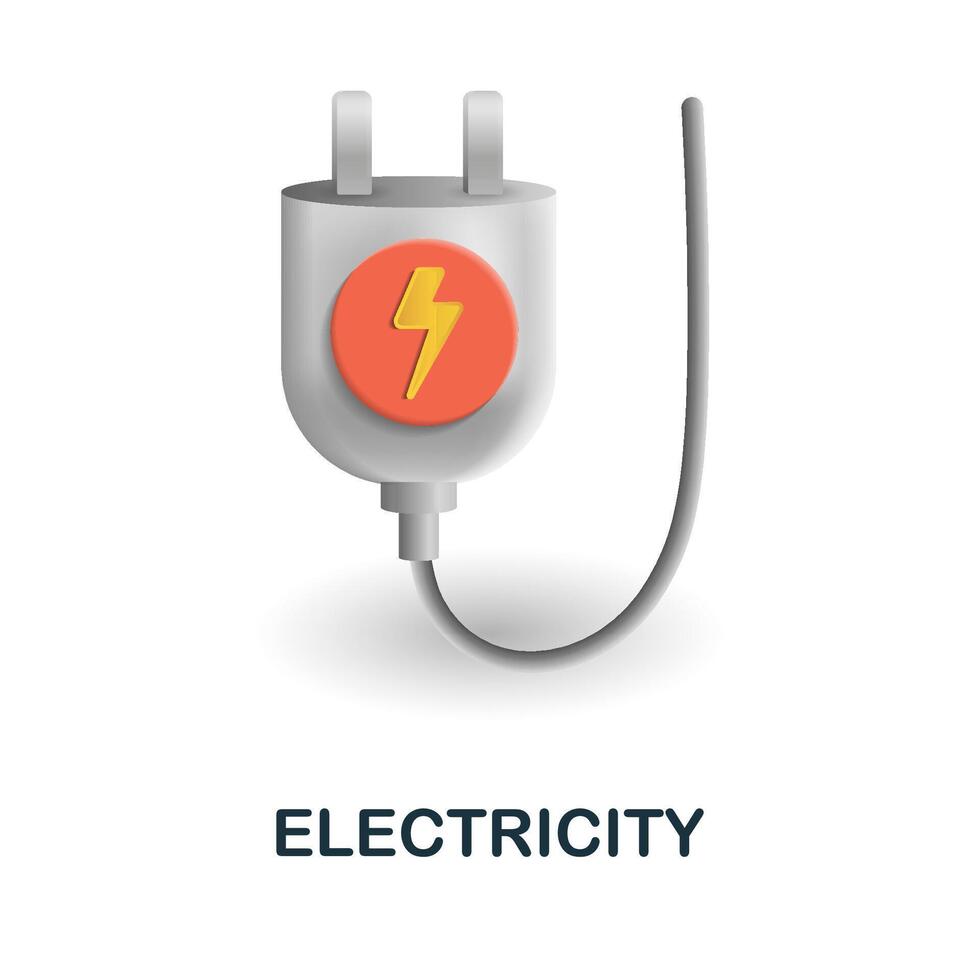 ELECTRICITY