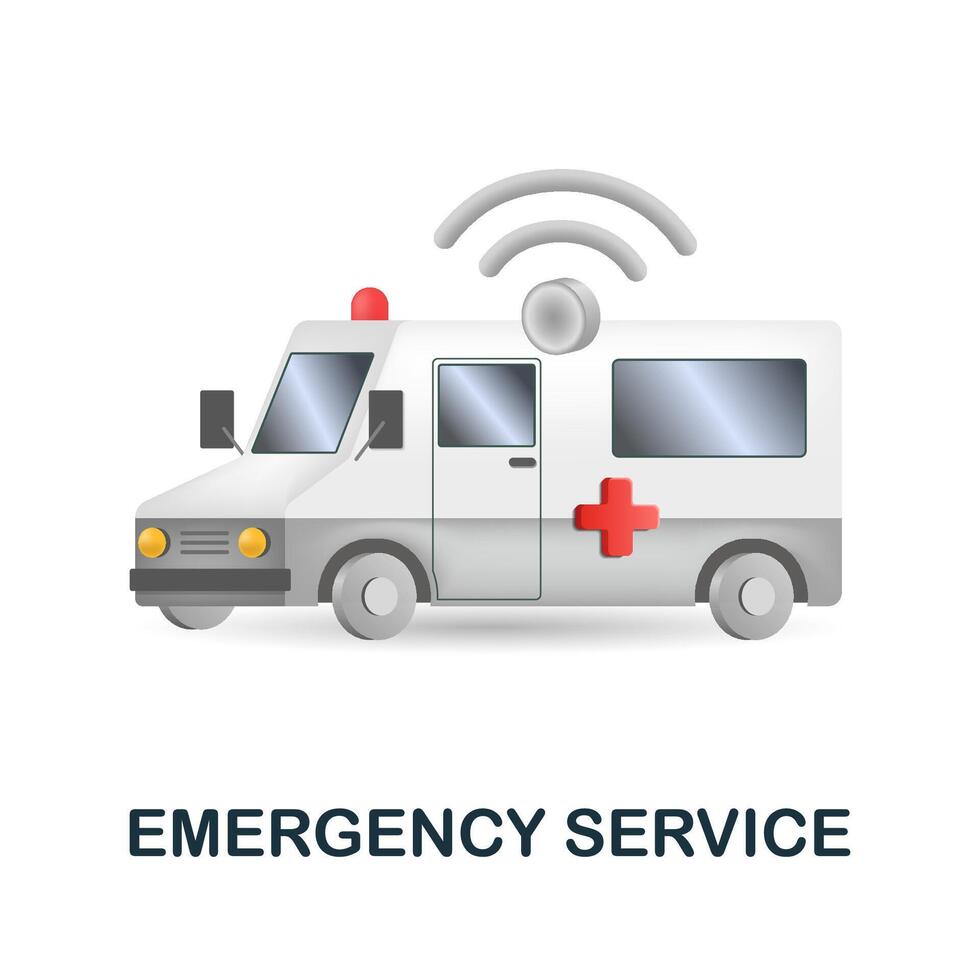 EMERGENCY SERVICE