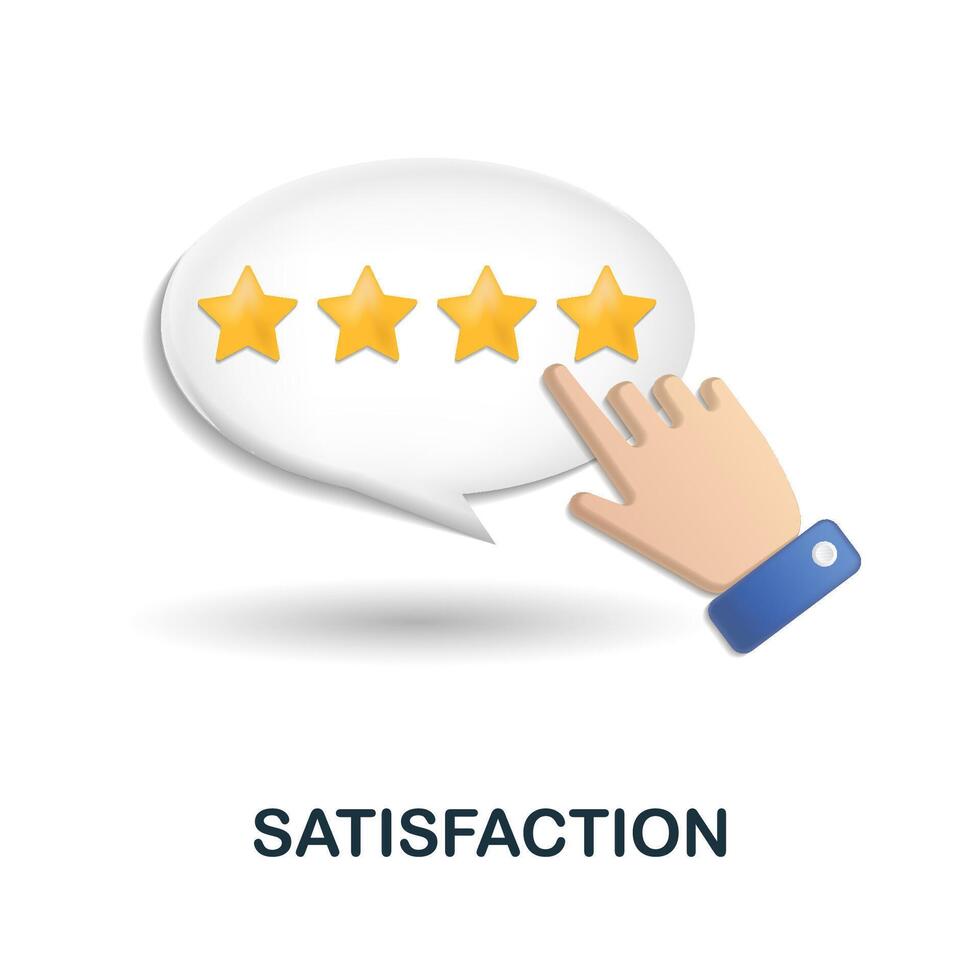 SATISFACTION