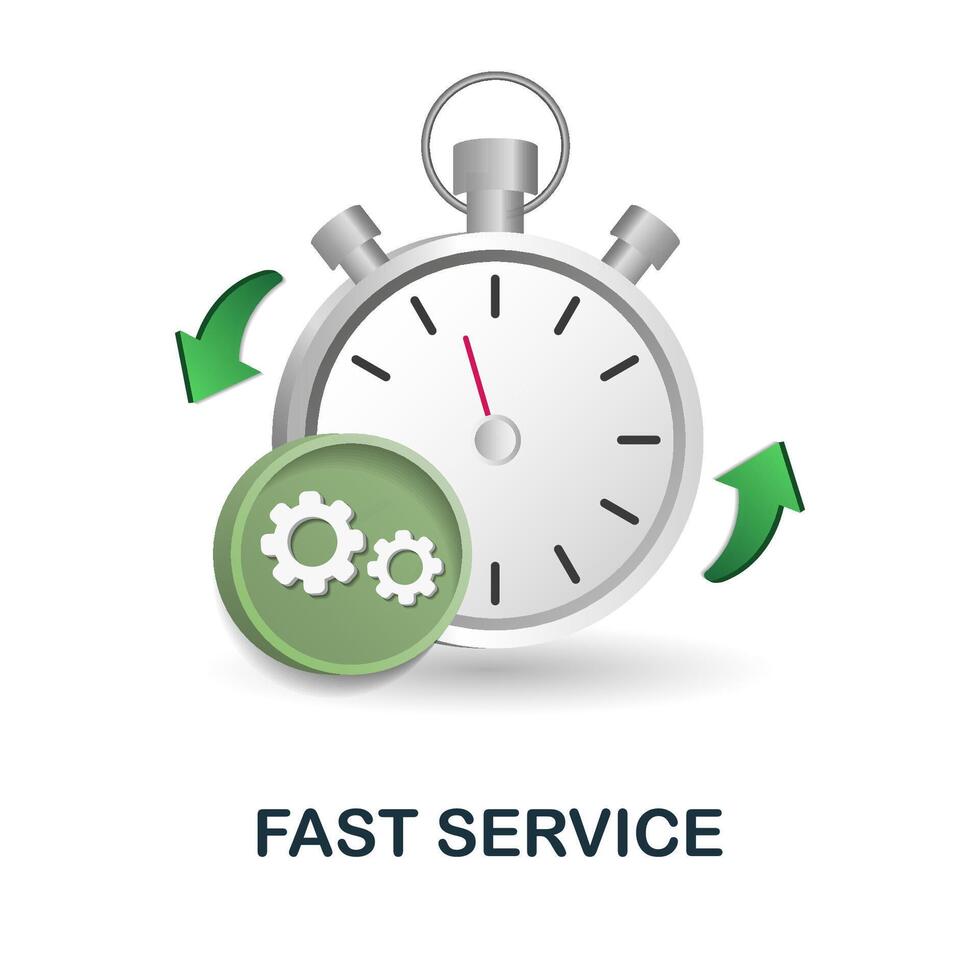 FAST SERVICE