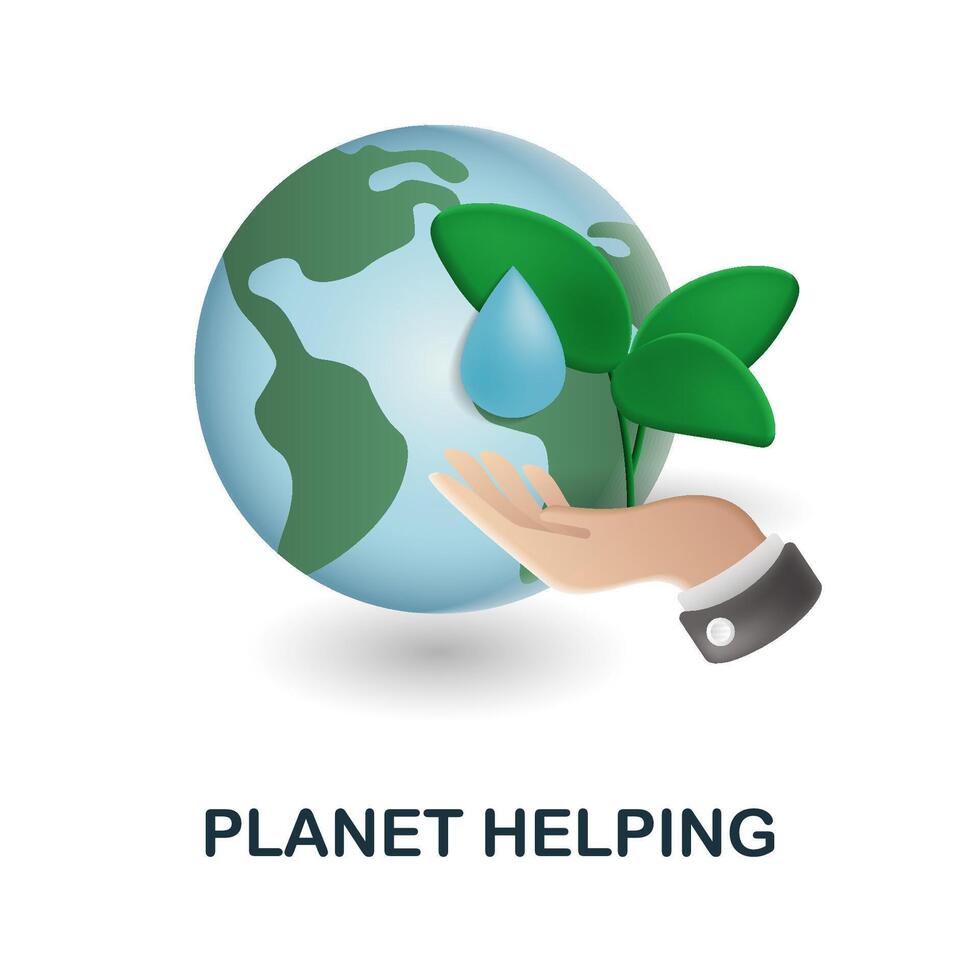 PLANET HELPING