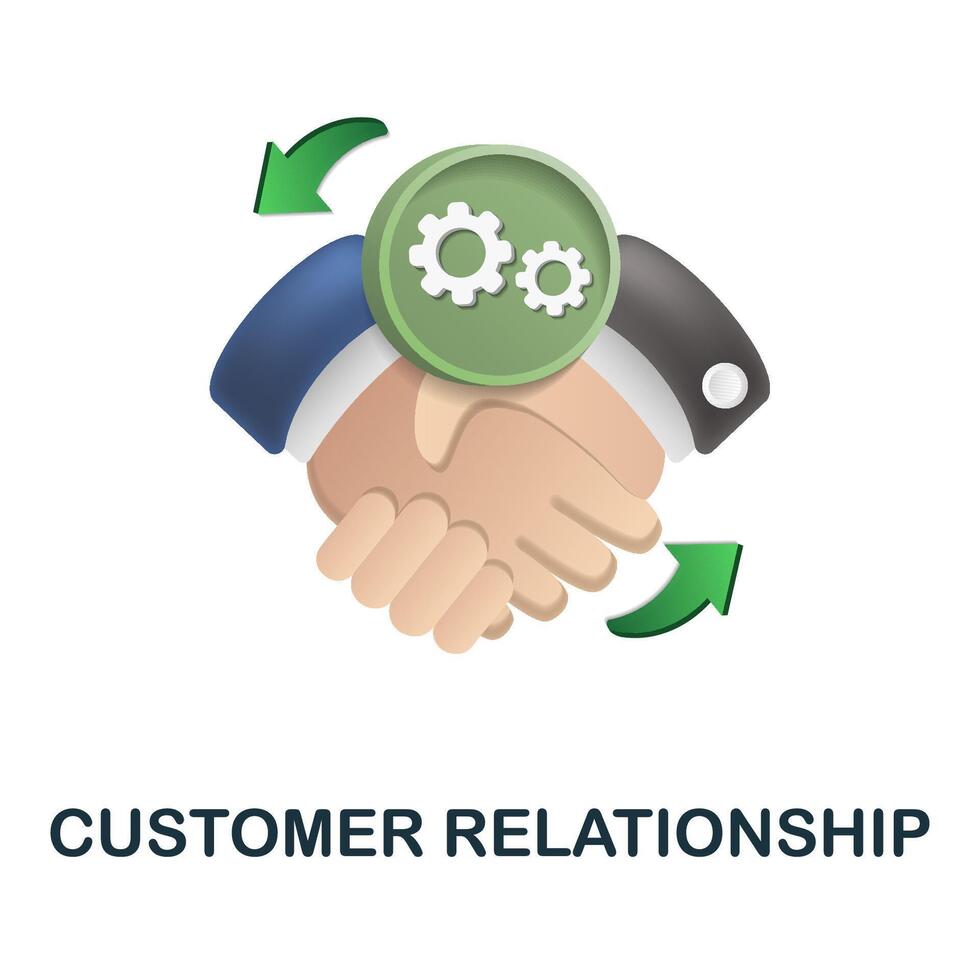 CUSTOMER RELATIONSHIP