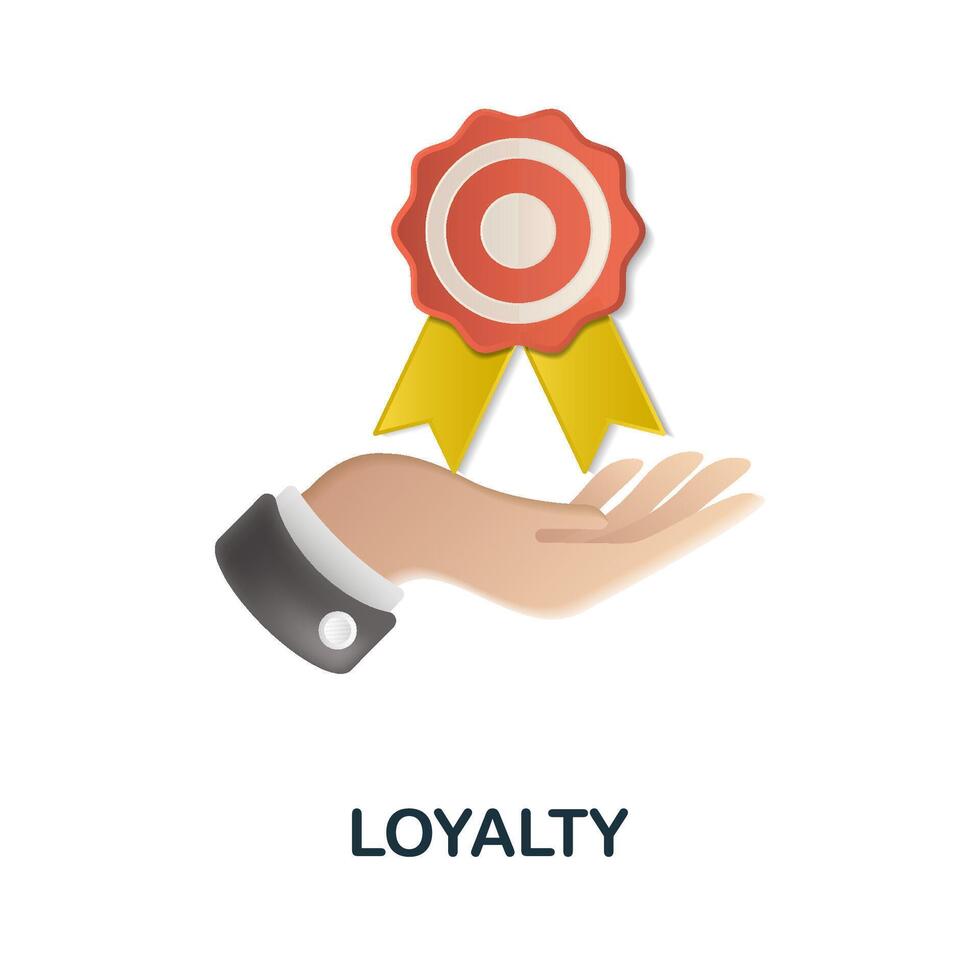 LOYALTY