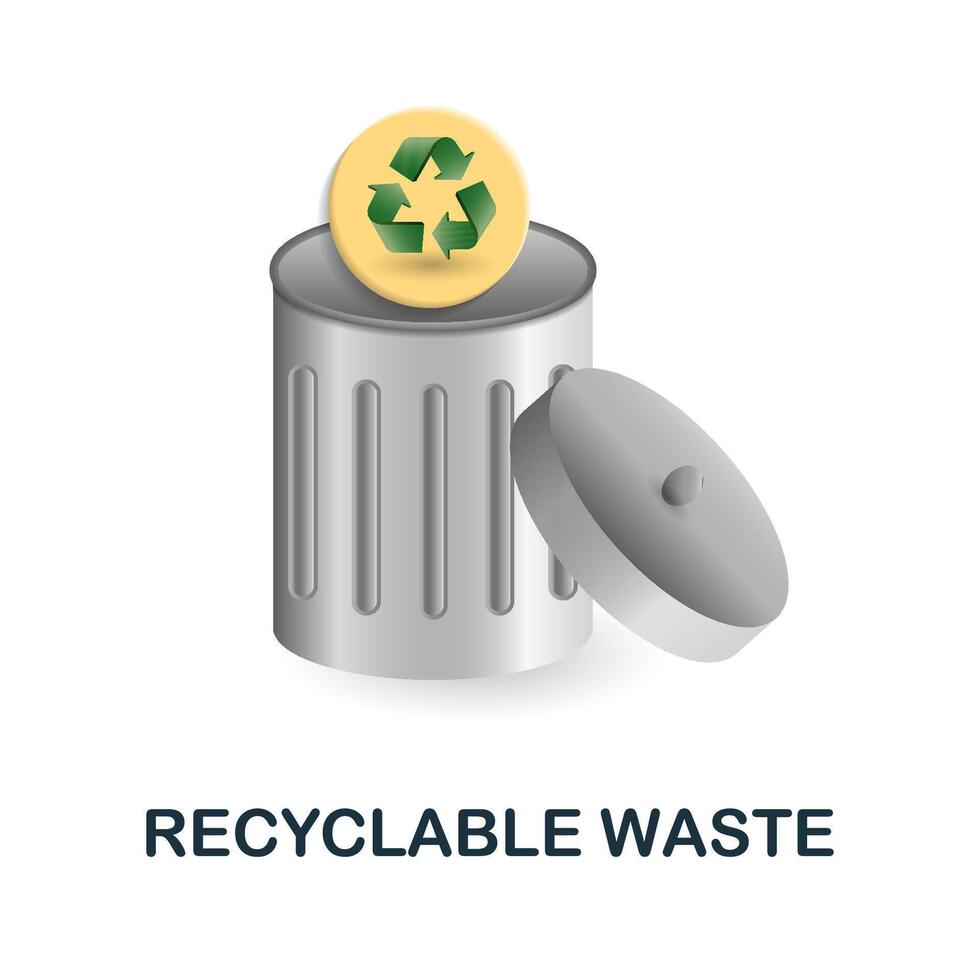 RECYCLABLE WASTE