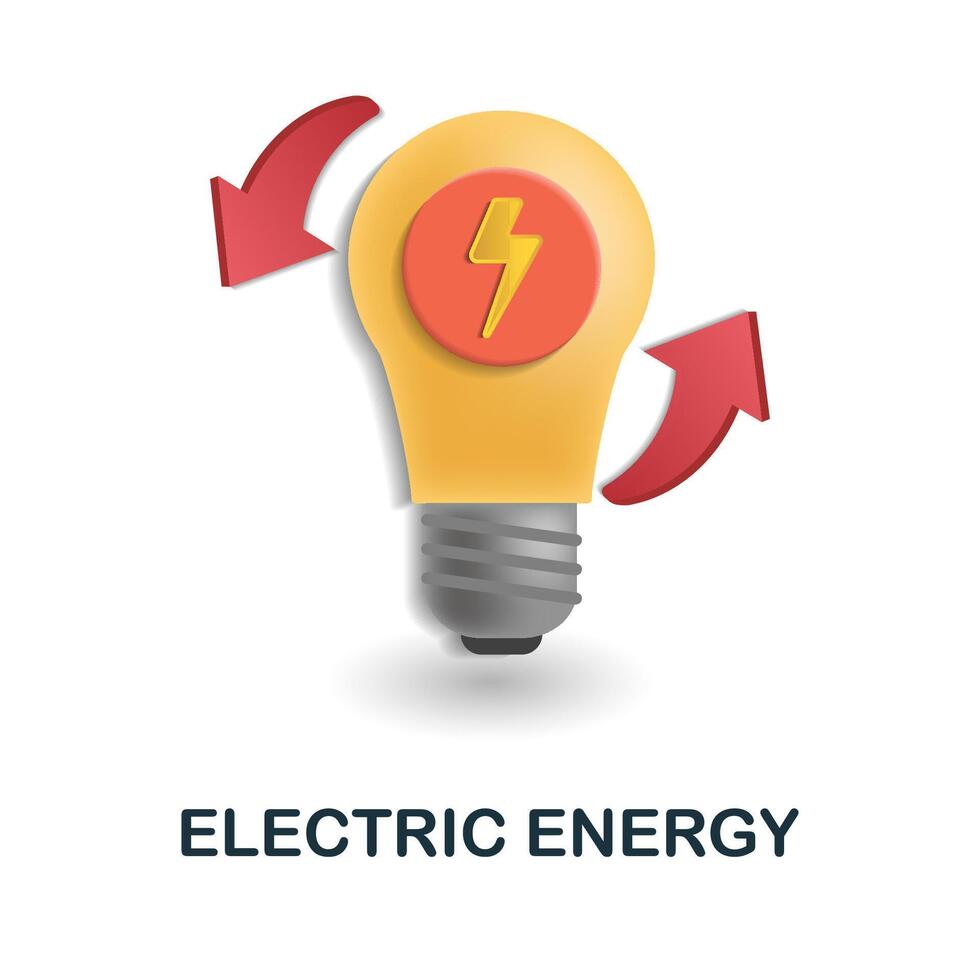 ELECTRIC ENERGY