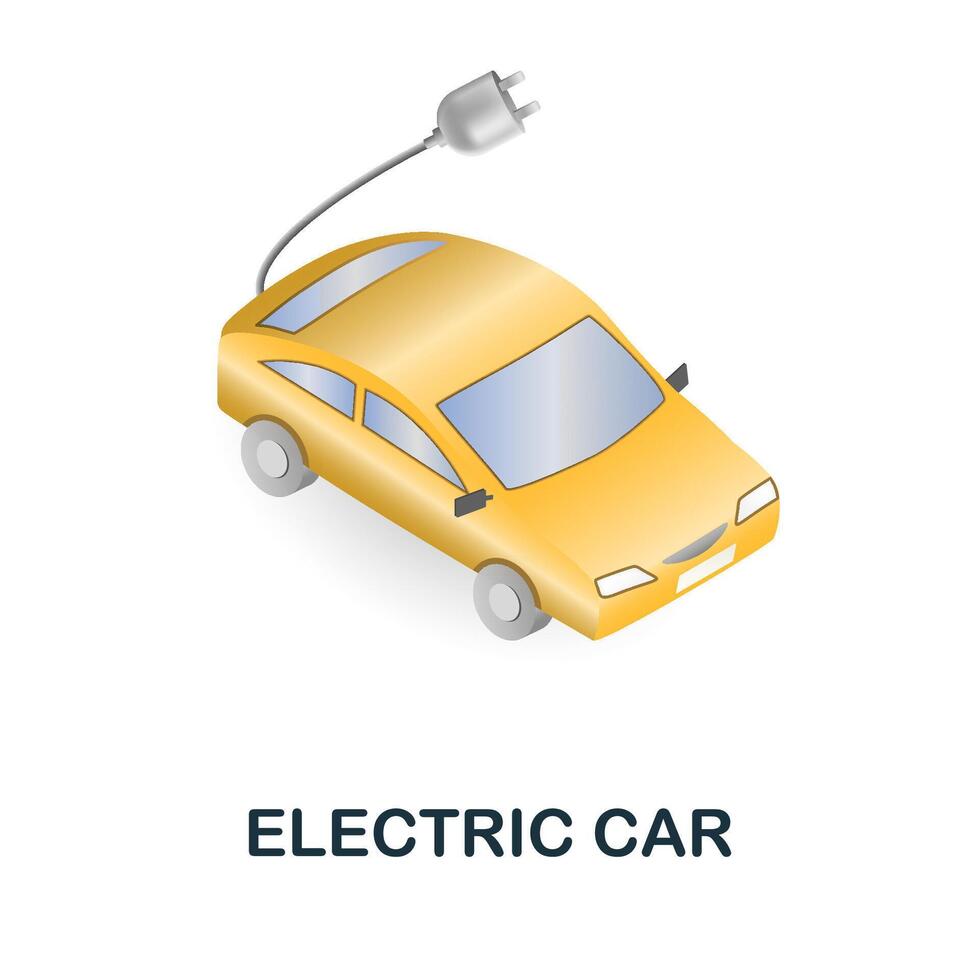 ELECTRIC CAR