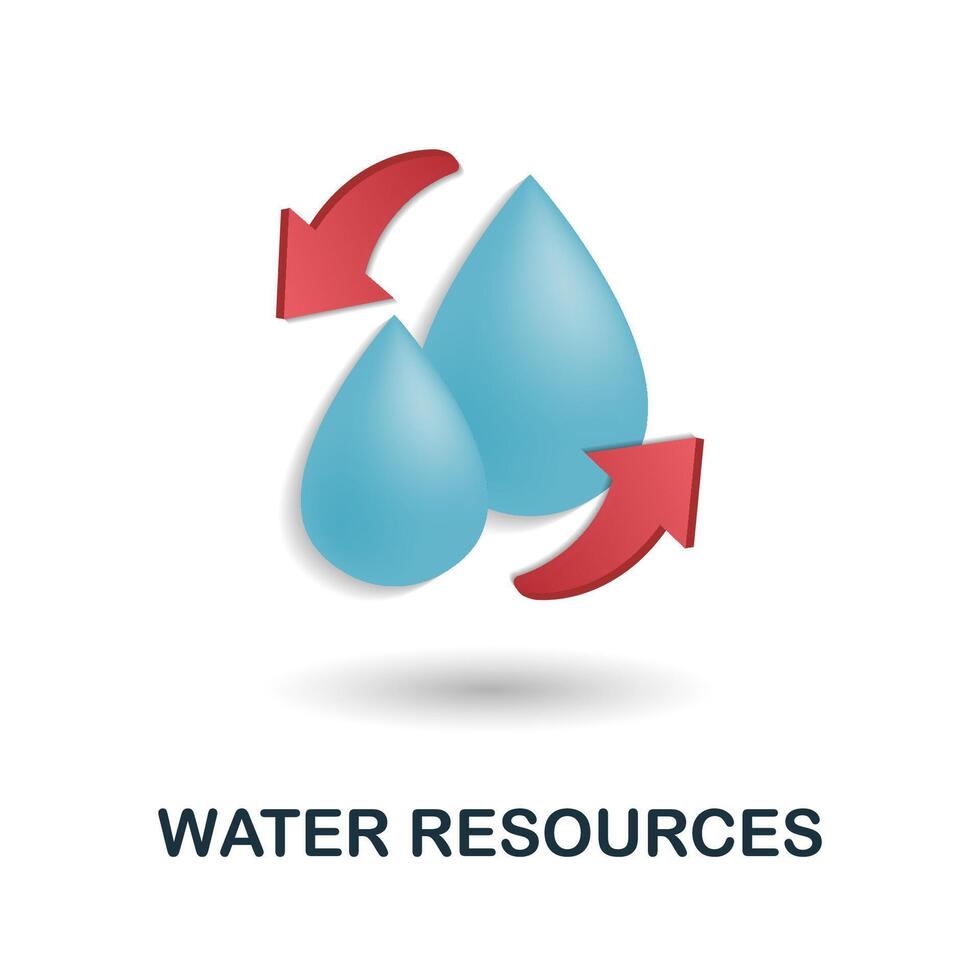 WATER RESOURCES