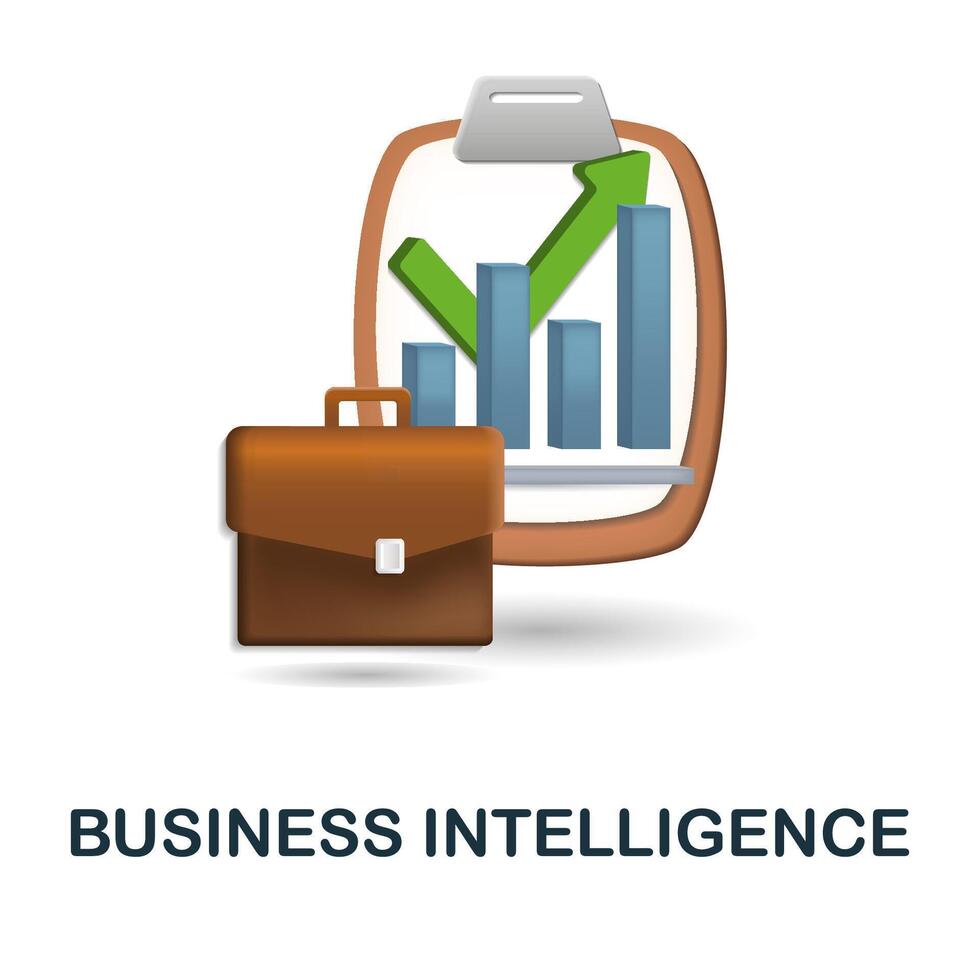 BUSINESS INTELLIGENCE