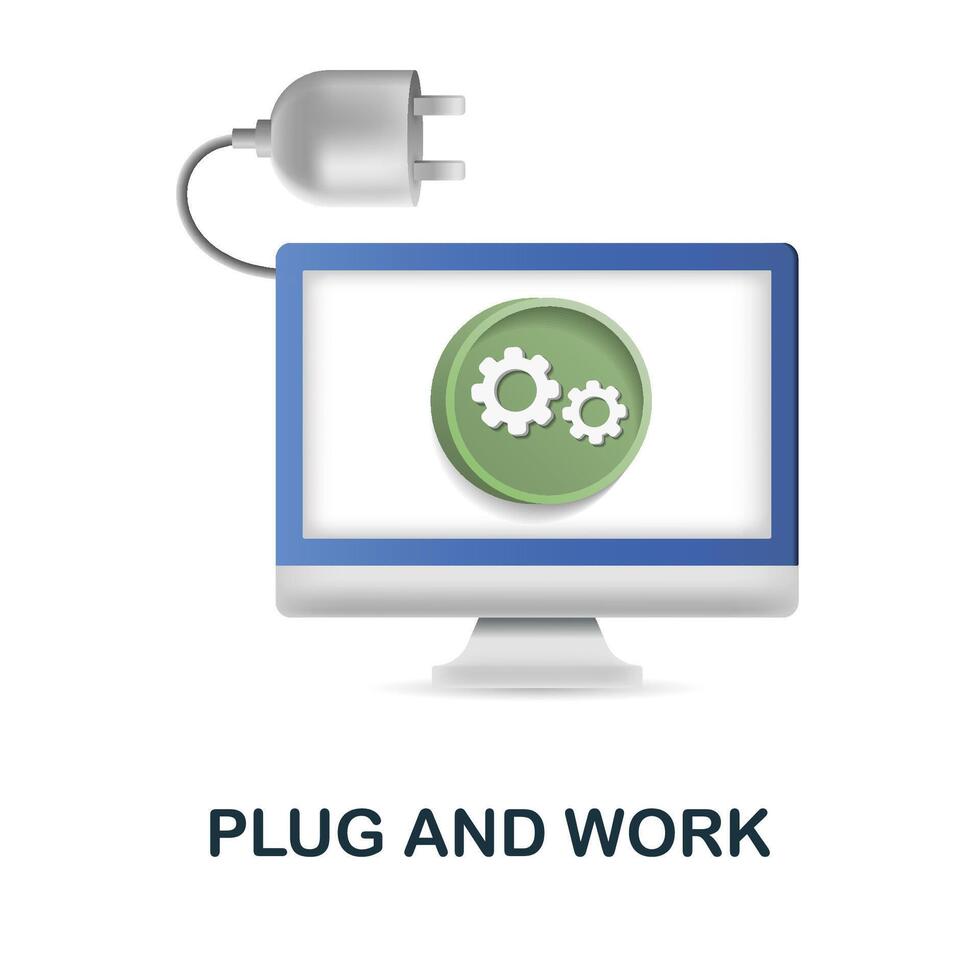 PLUG AND WORK