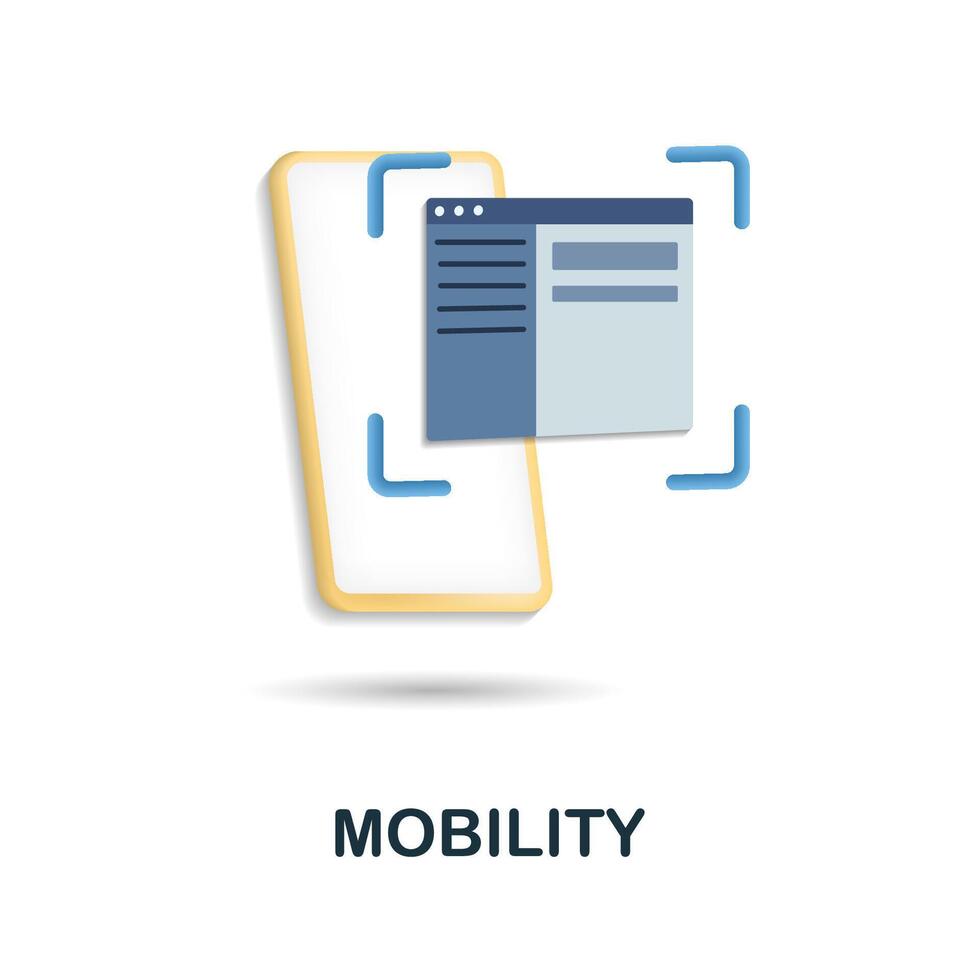 MOBILITY