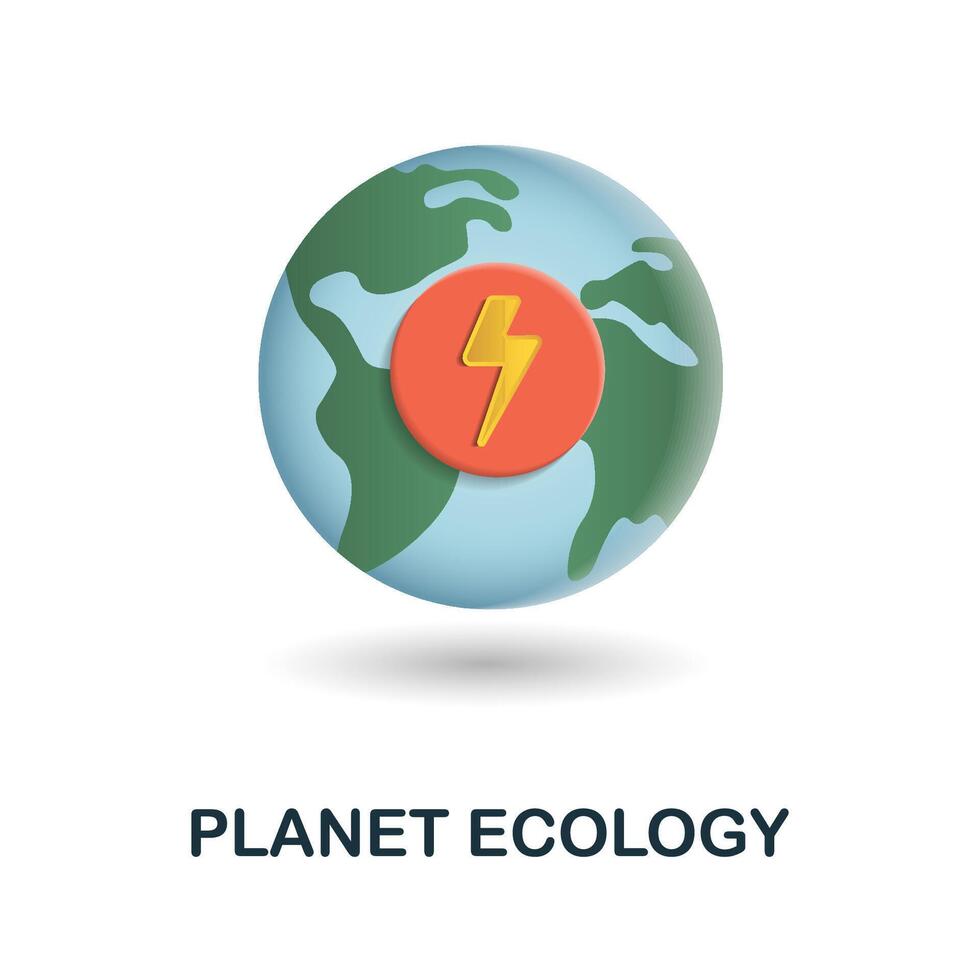 PLANET ECOLOGY