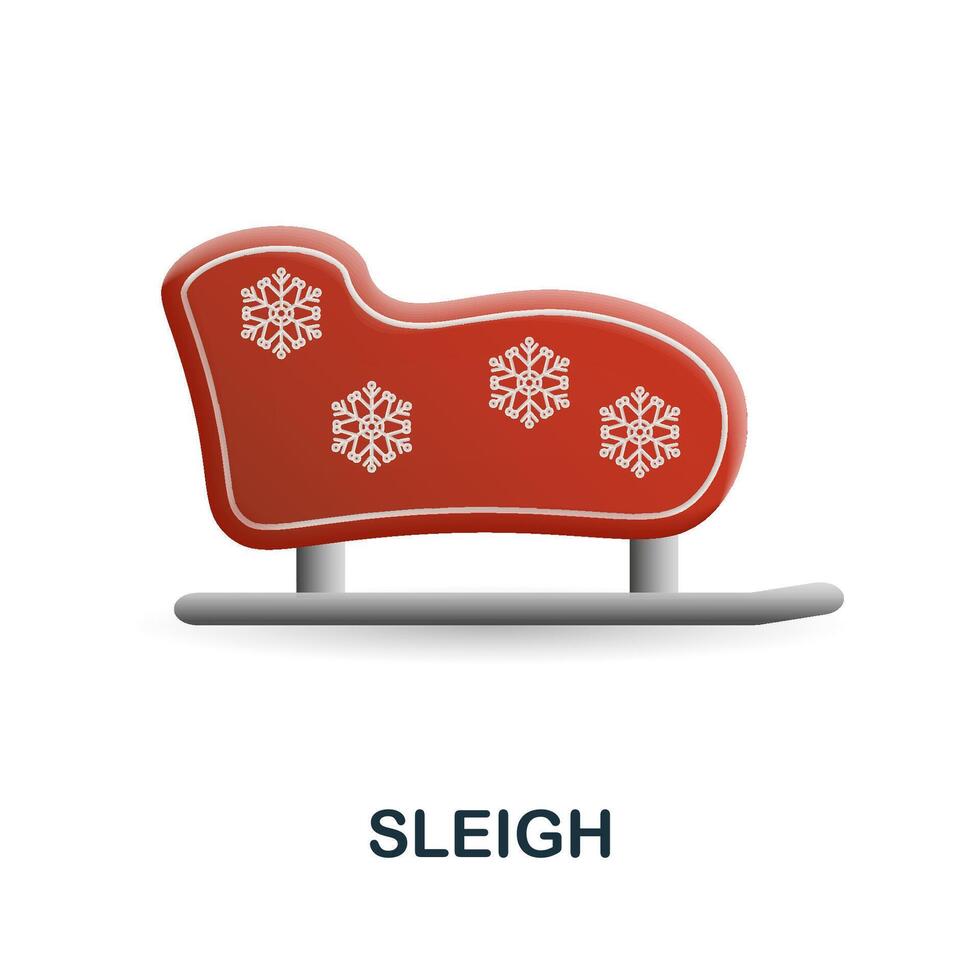 SLEIGH