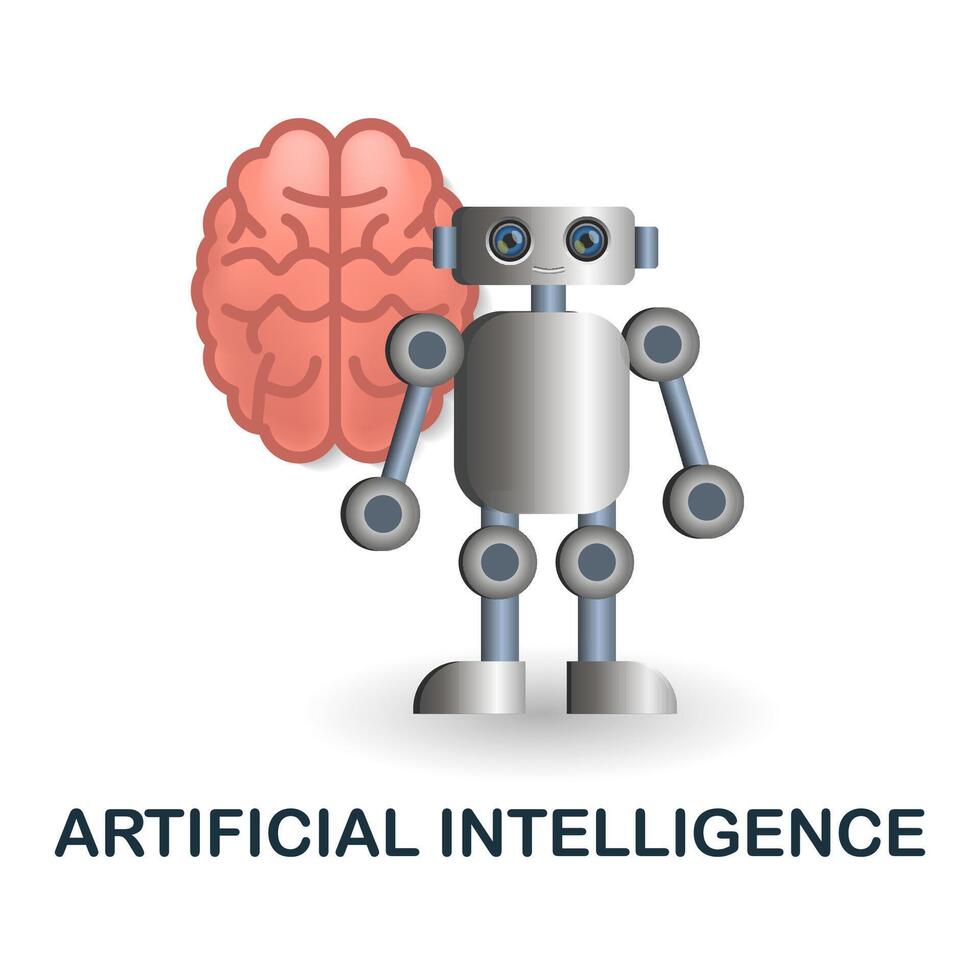 ARTIFICIAL INTELLIGENCE