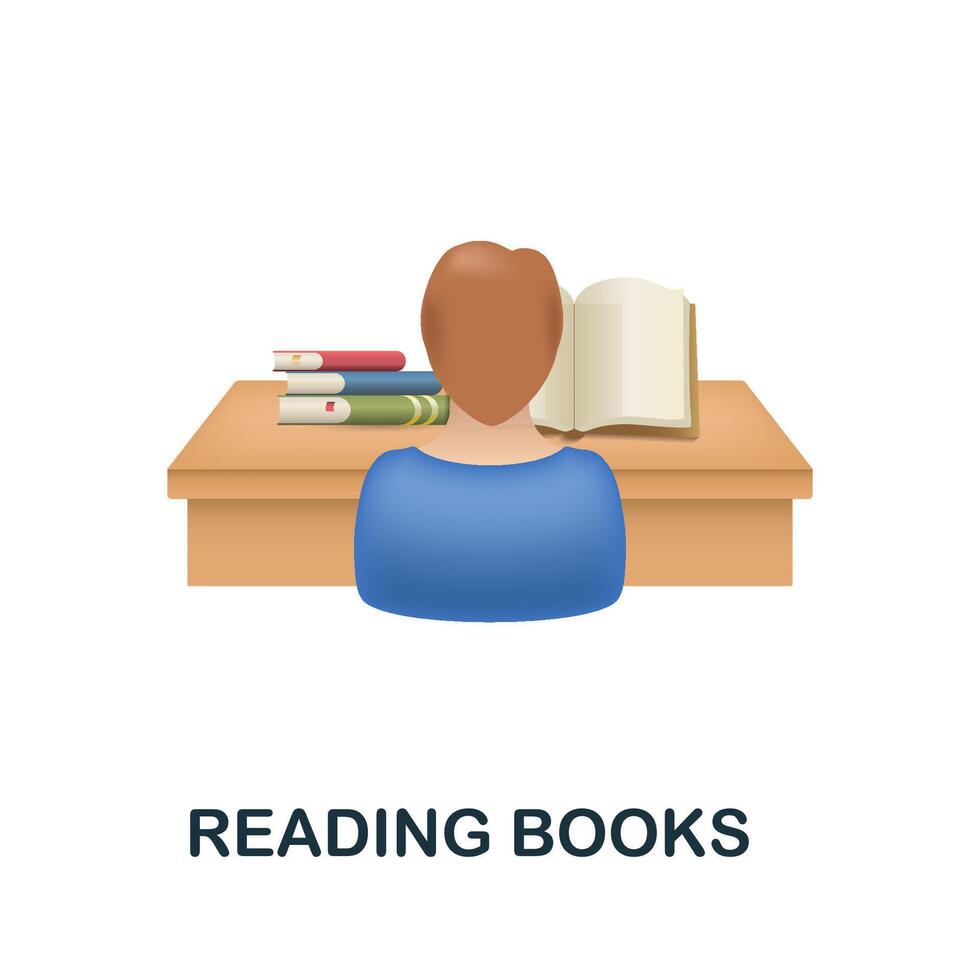 READING BOOKS