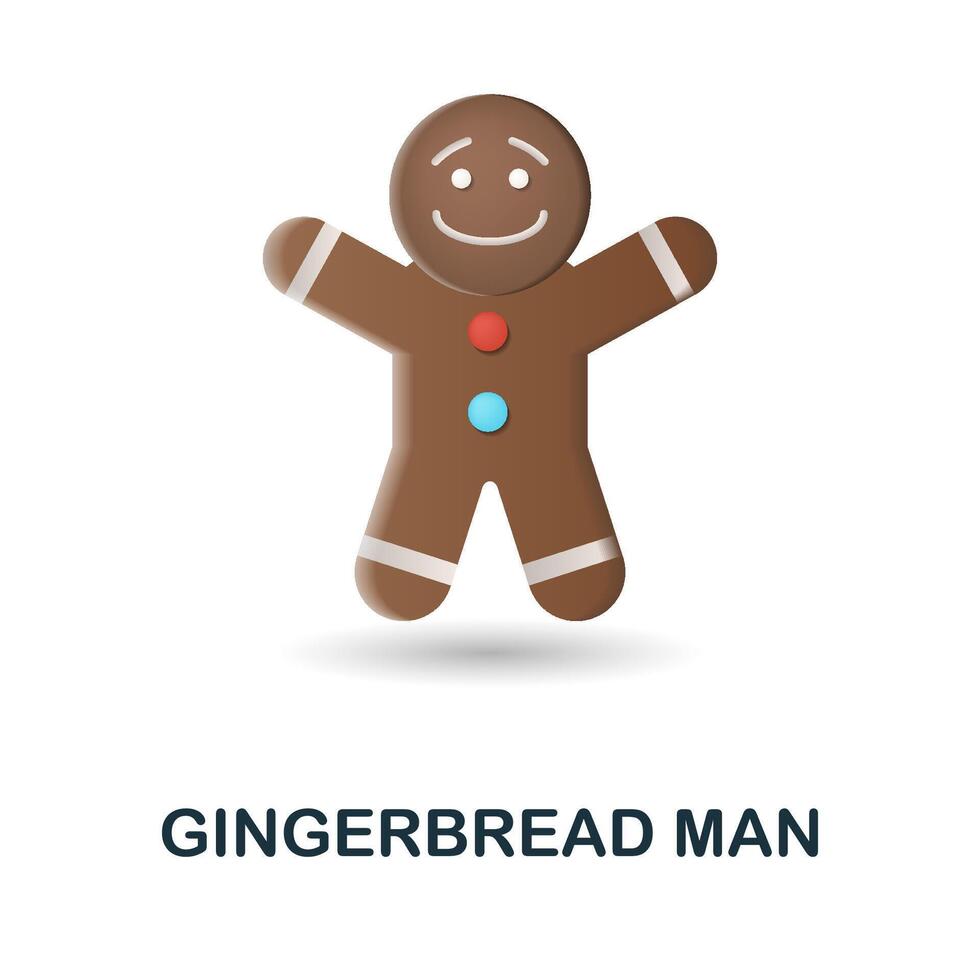 GINGERBREAD MAN