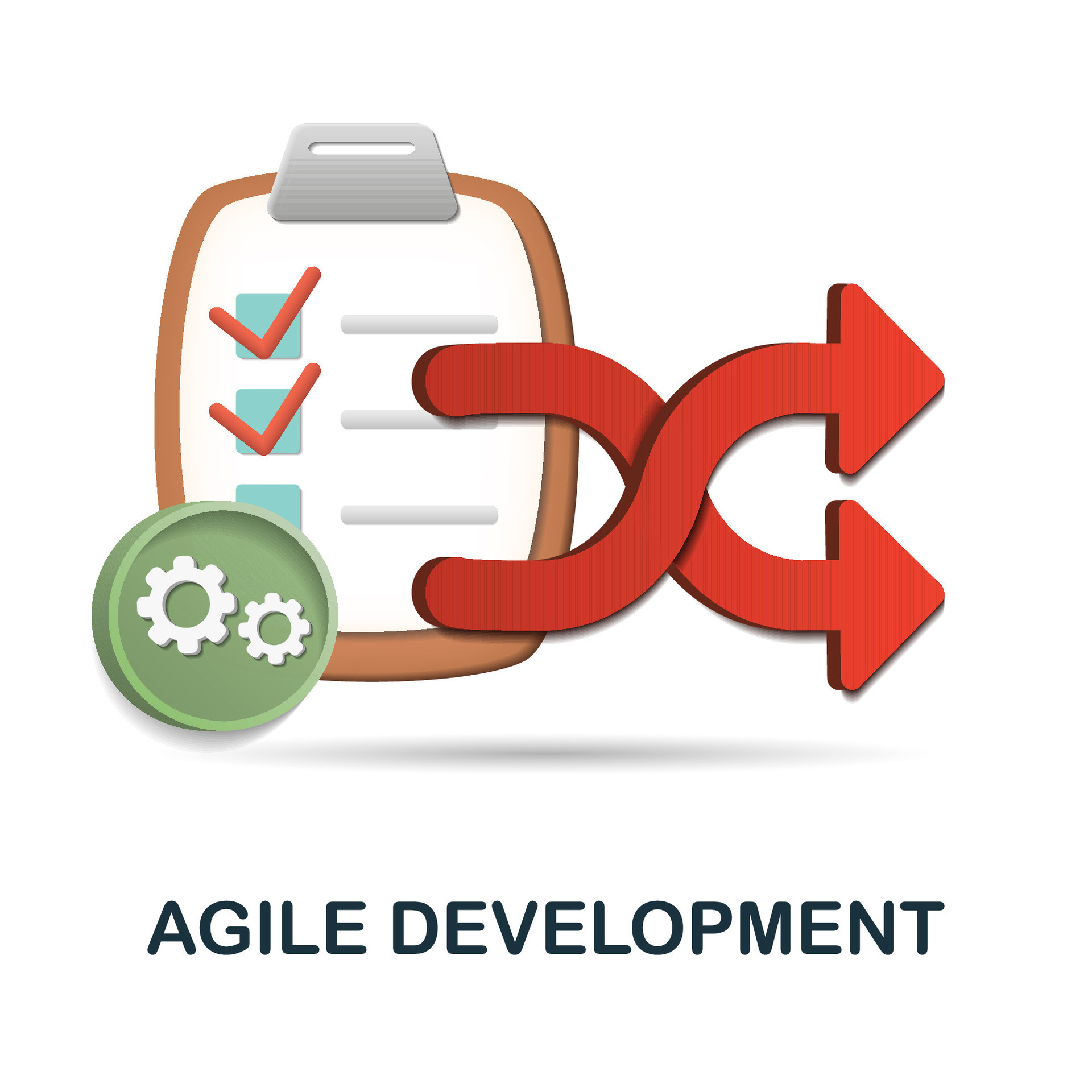 AGILE DEVELOPMENT