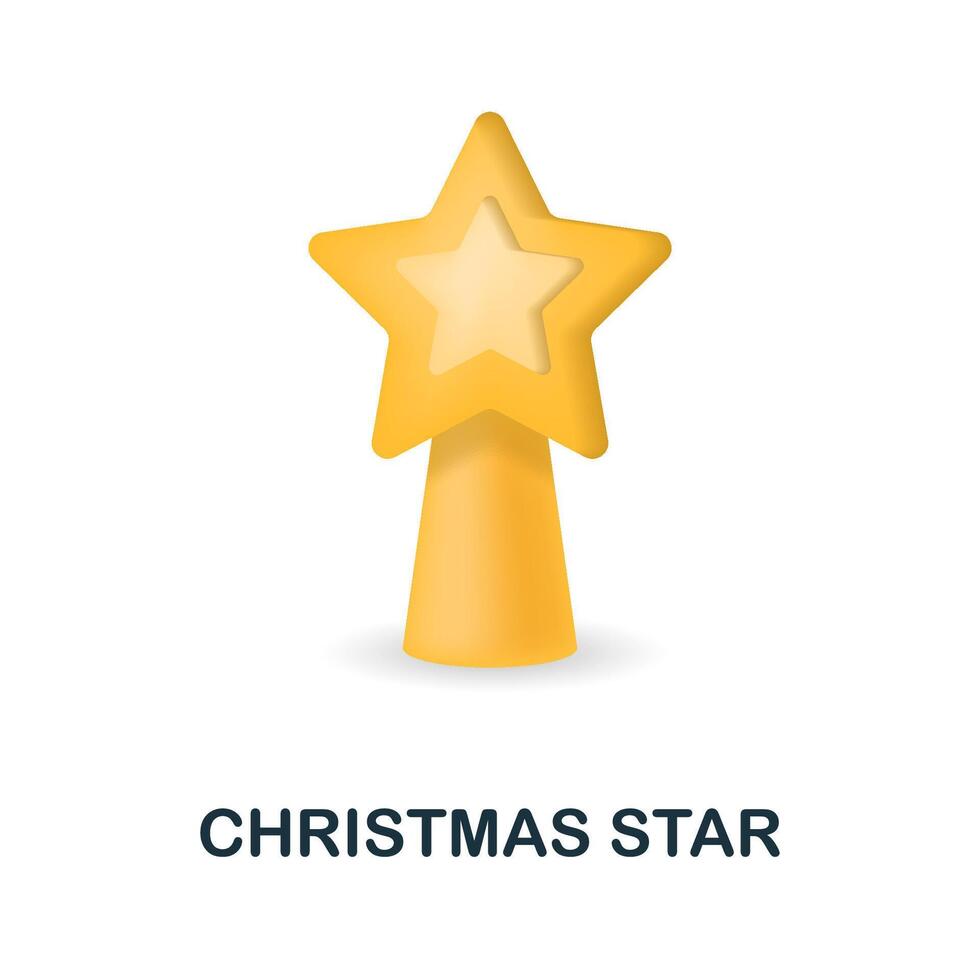 CHRISTMAS STAR