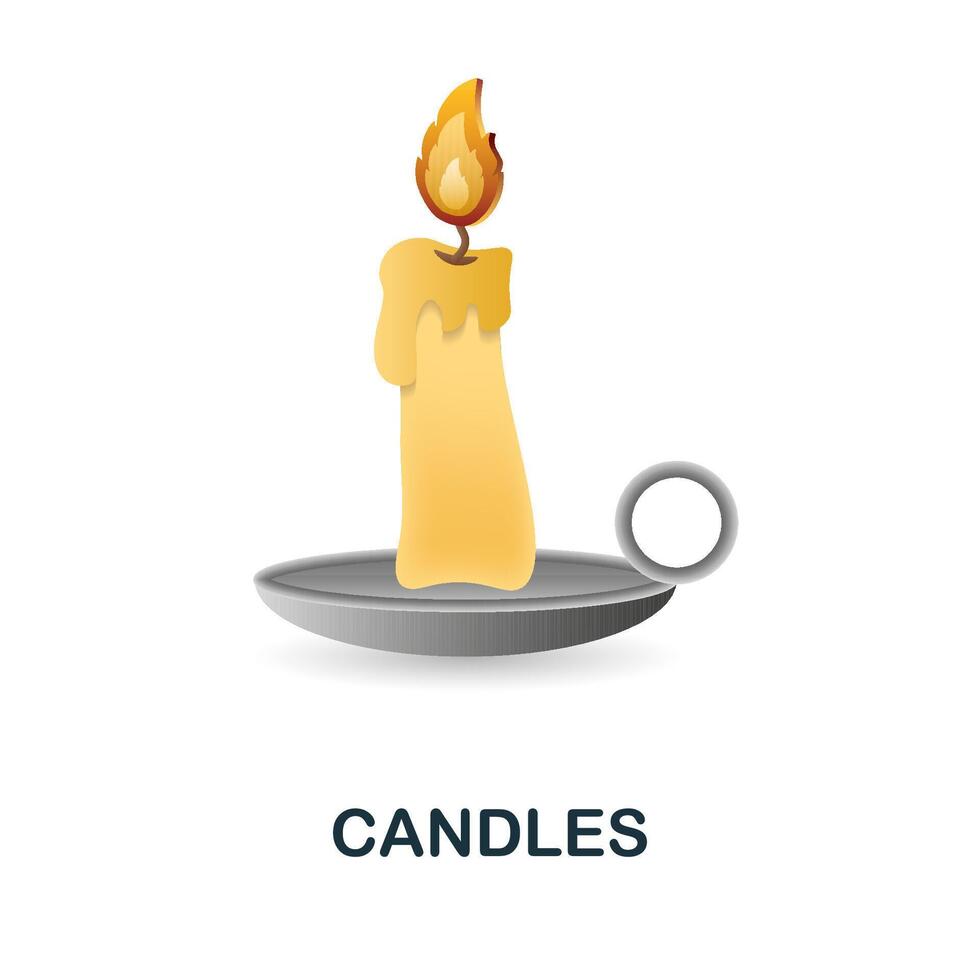 CANDLES