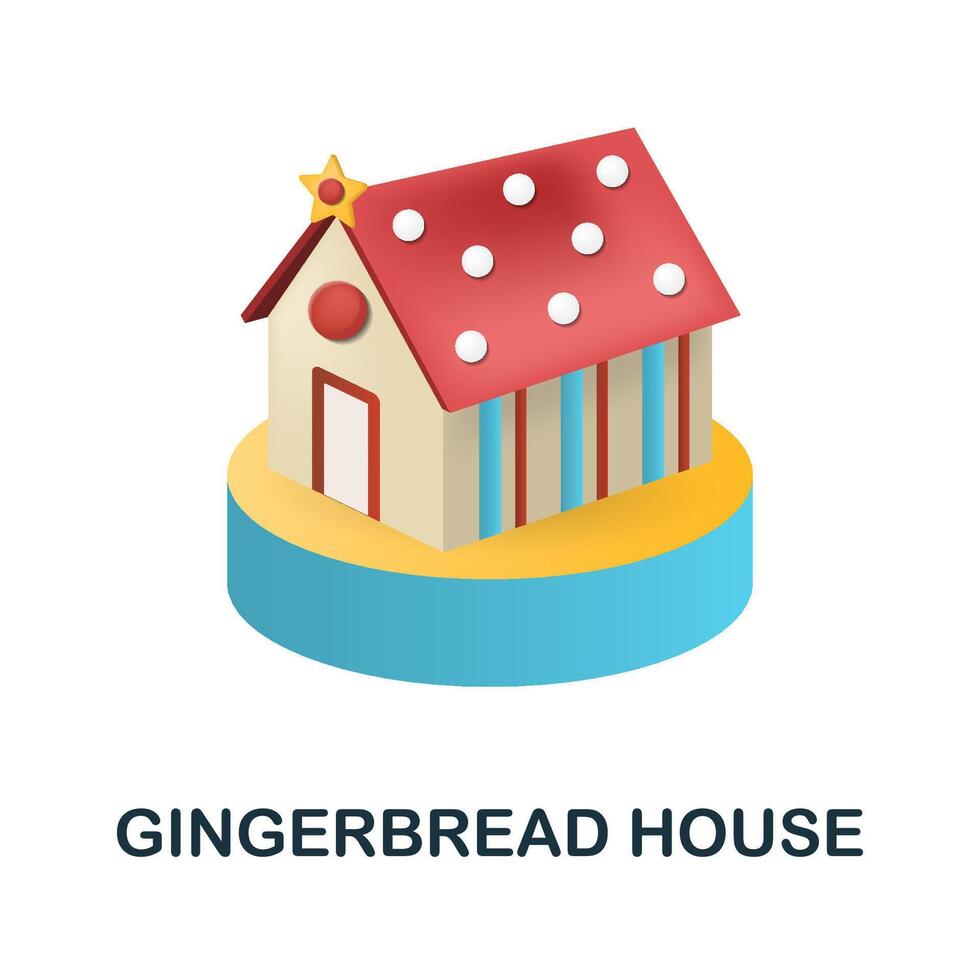 GINGERBREAD HOUSE