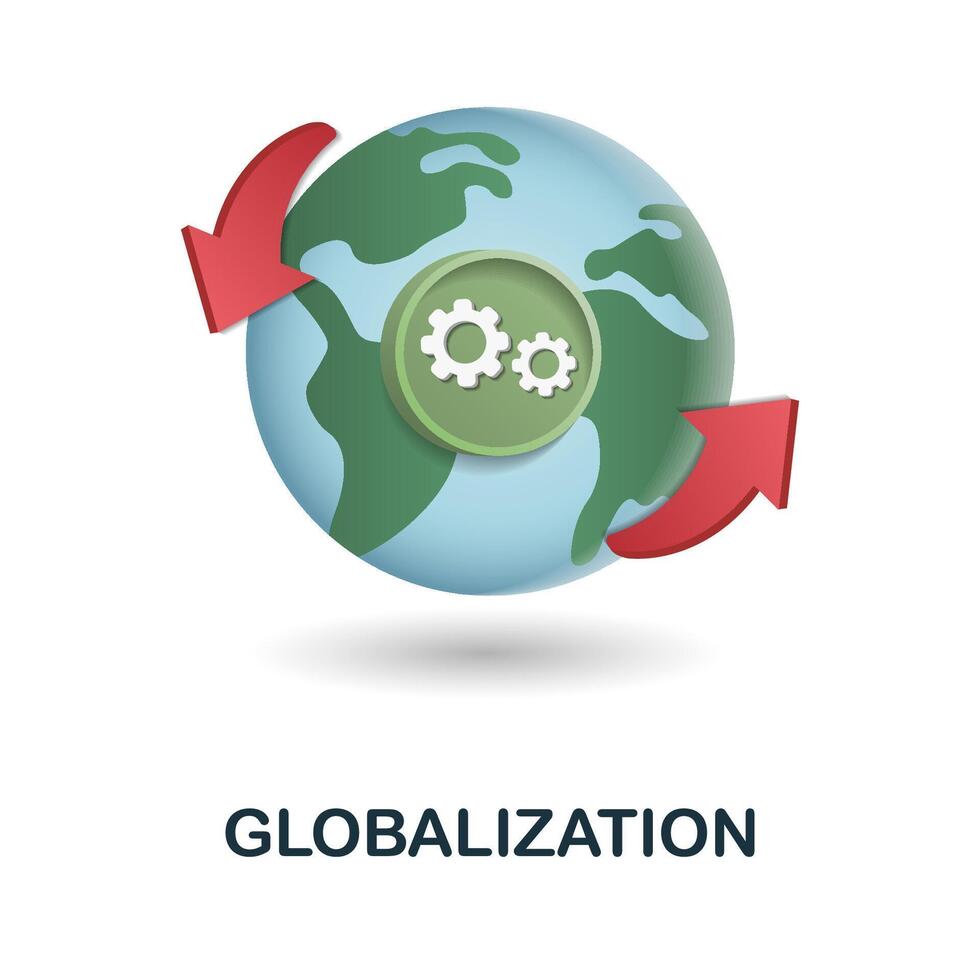 GLOBALIZATION