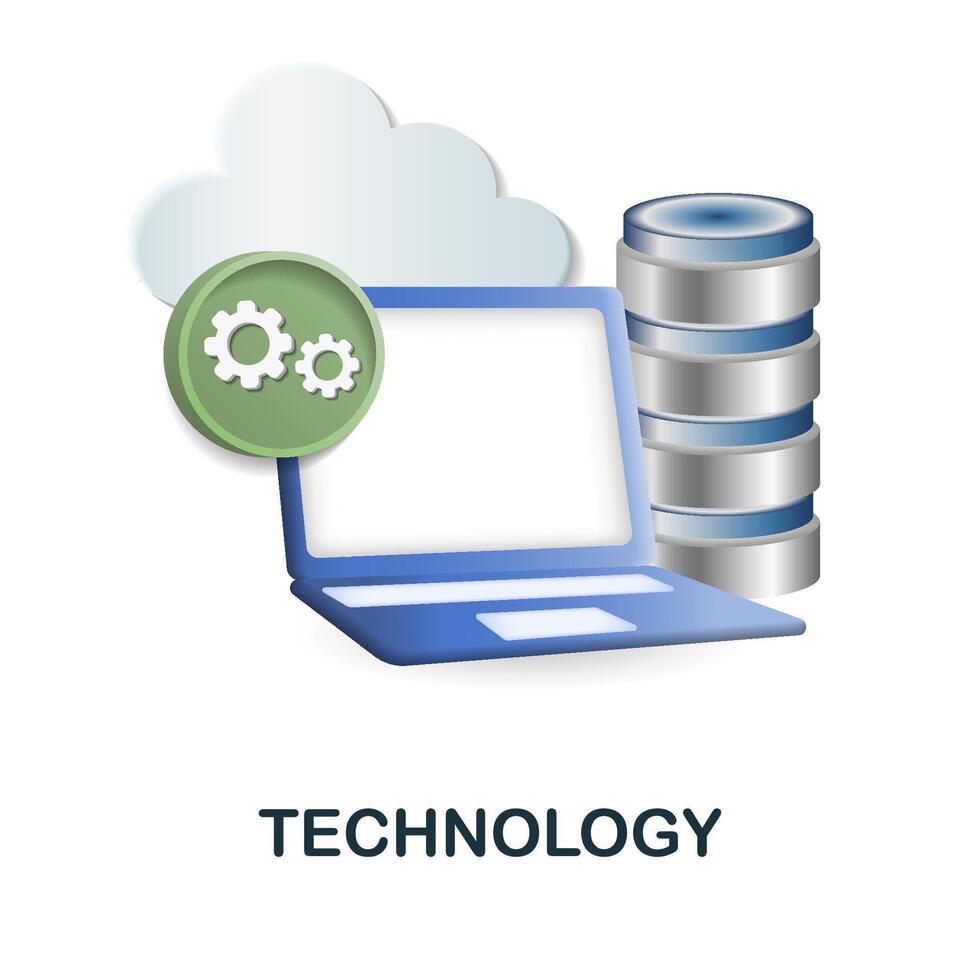 TECHNOLOGY