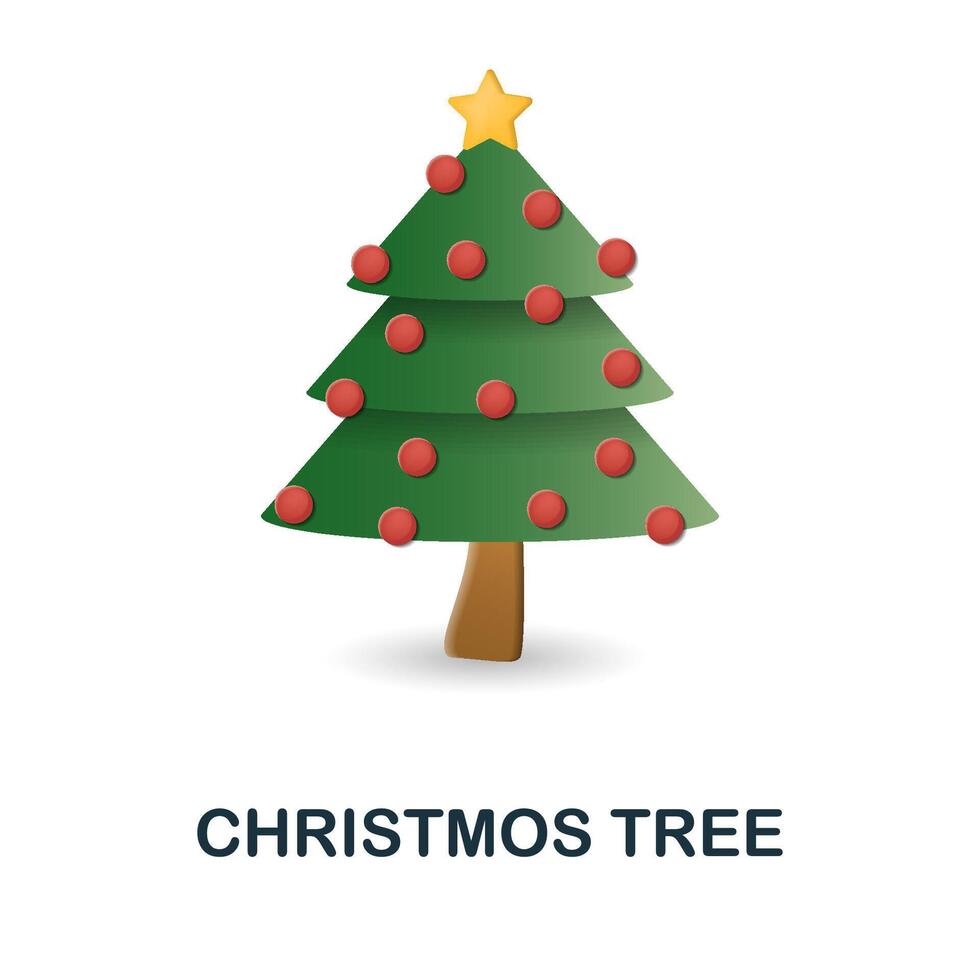 CHRISTMOS TREE