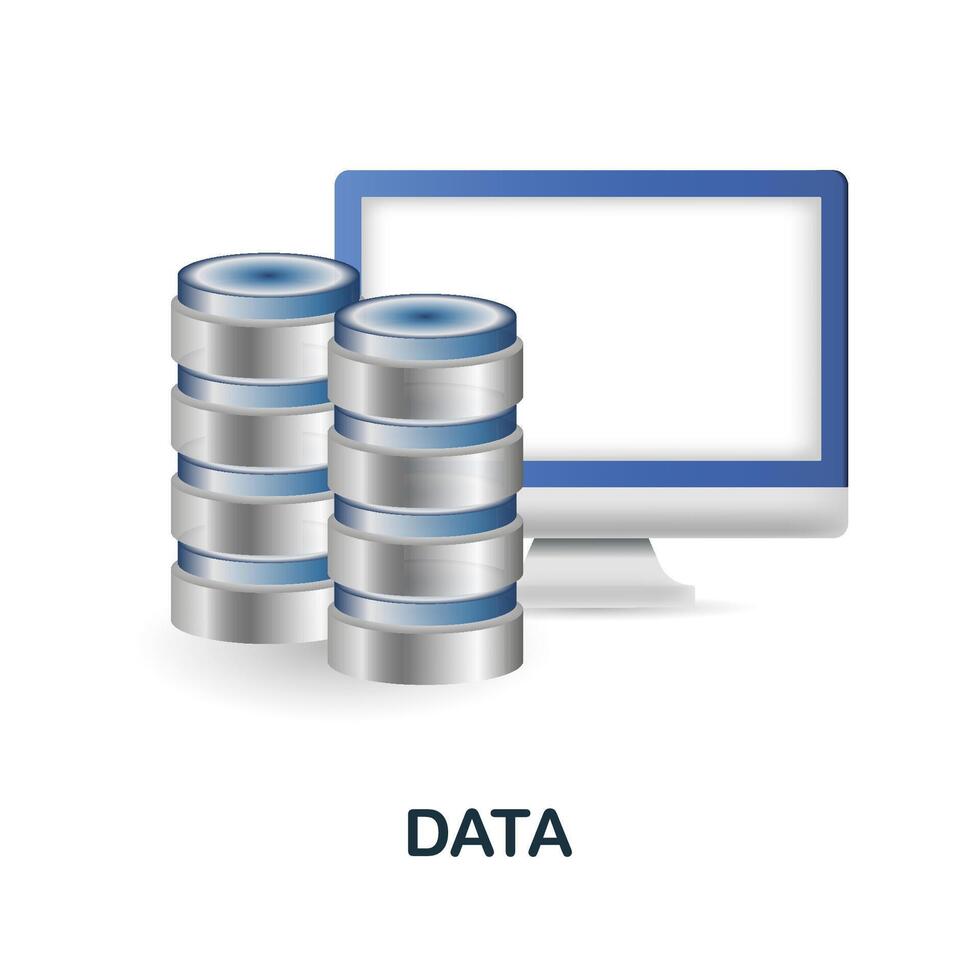 DATA