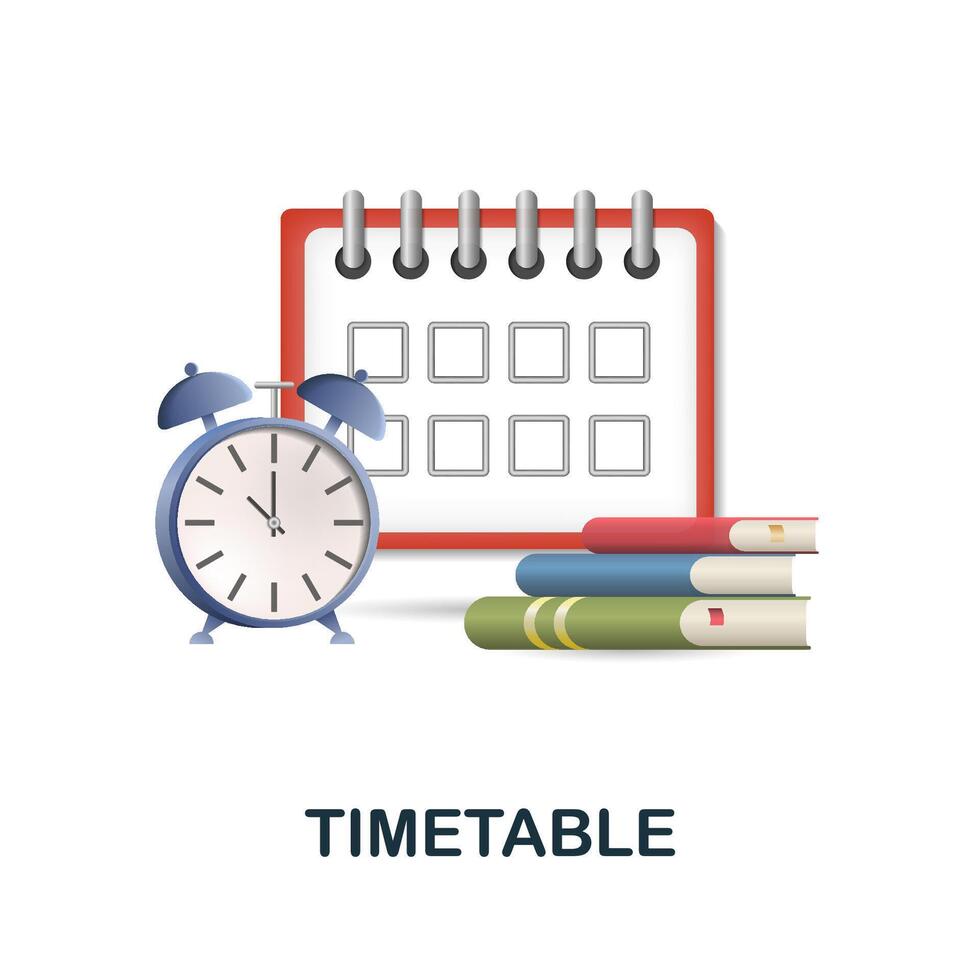 TIMETABLE