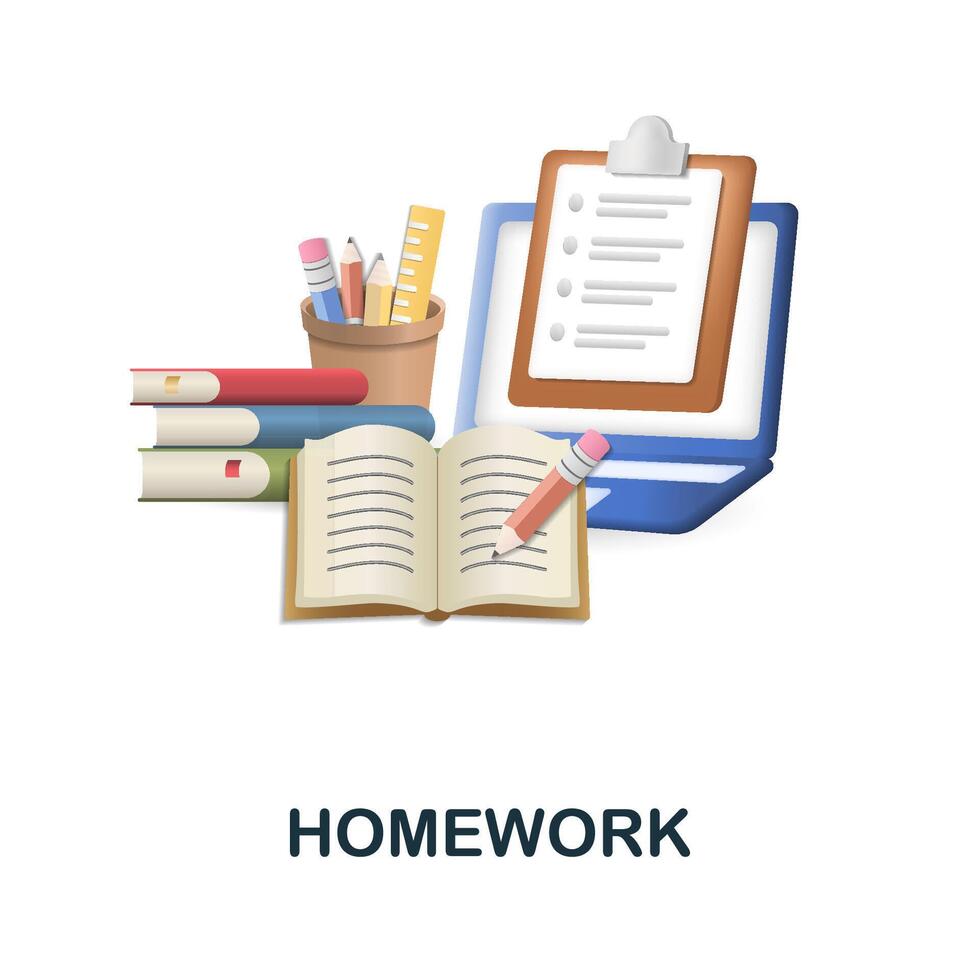 HOMEWORK