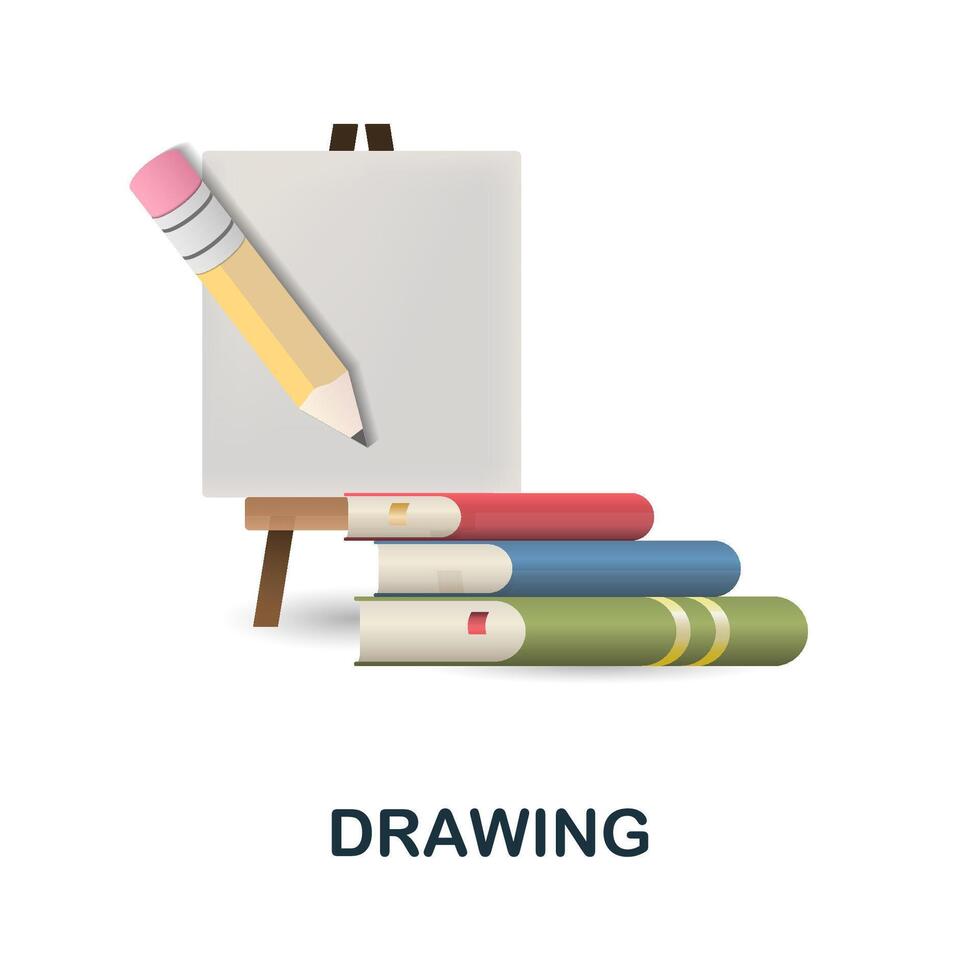 DRAWING