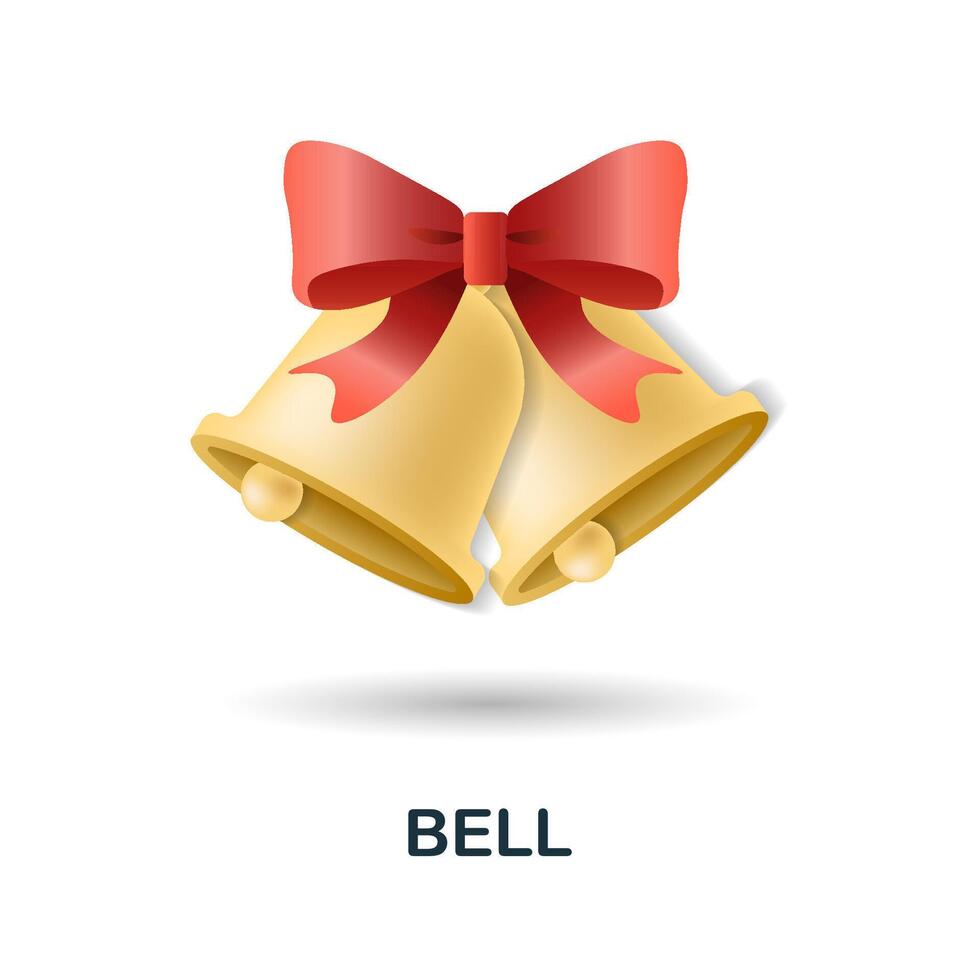 BELL