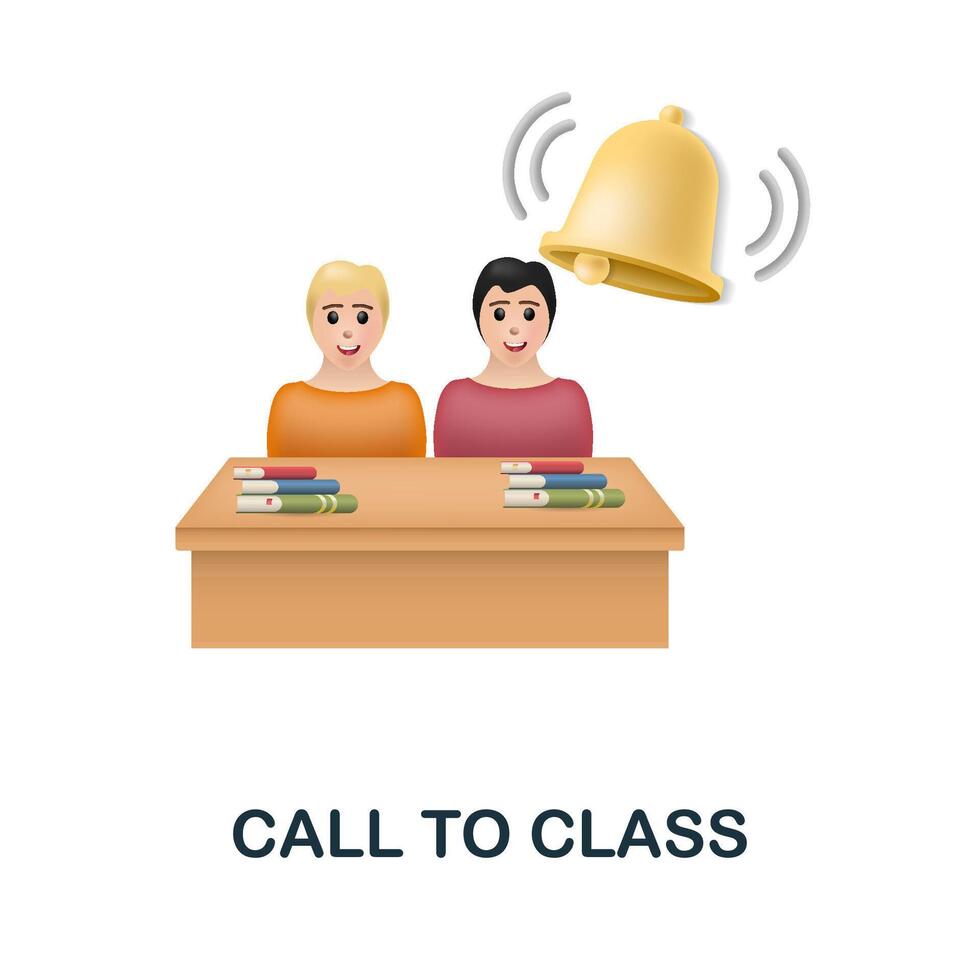 CALL TO CLASS