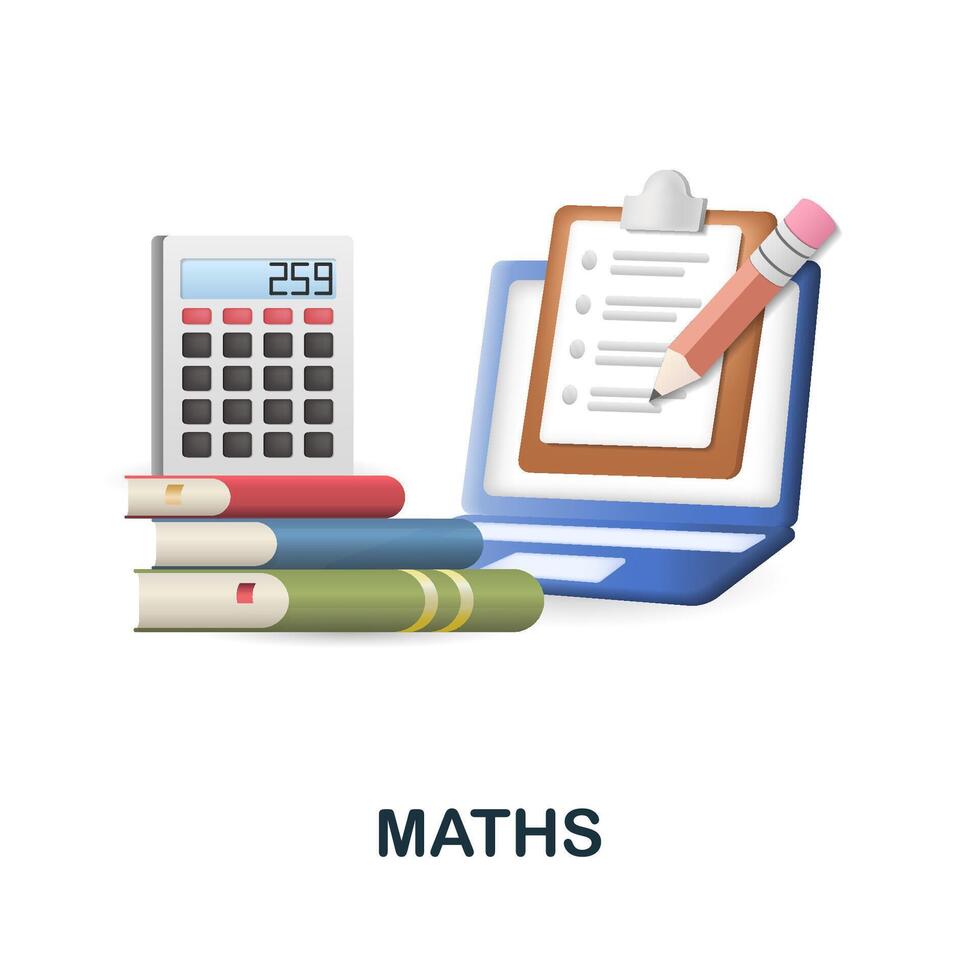 259

MATHS