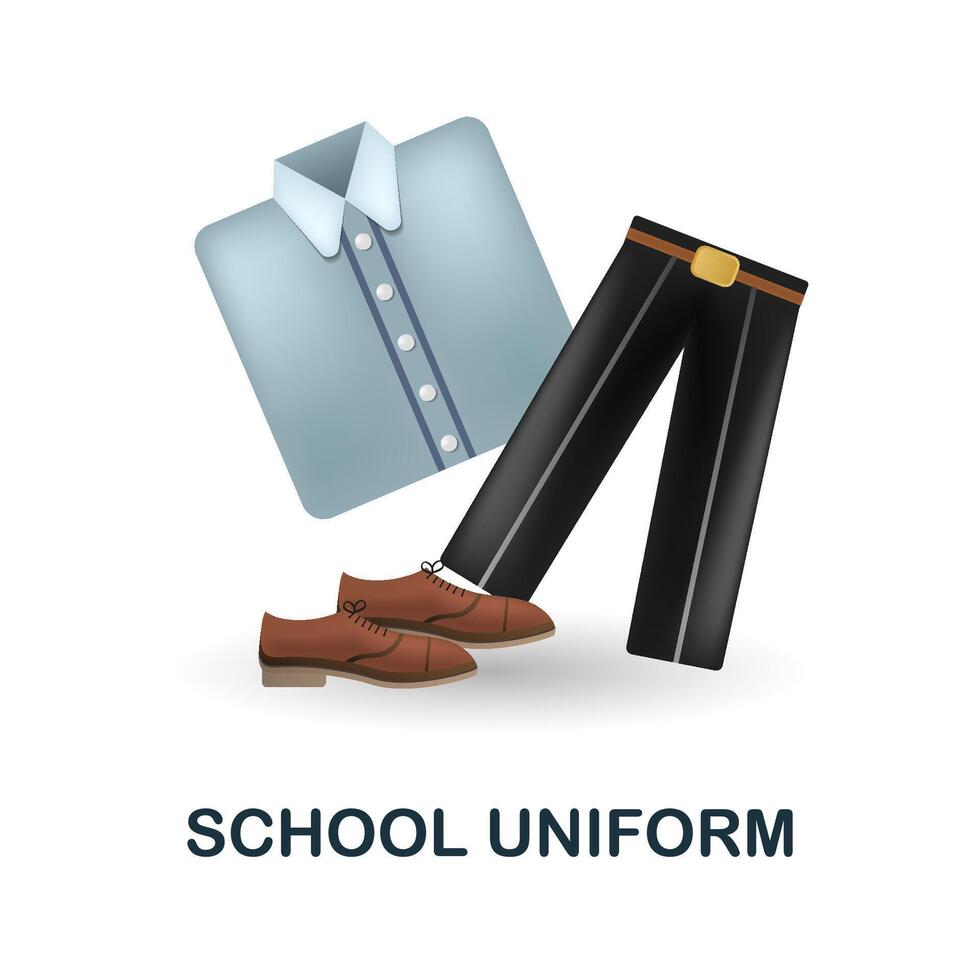 SCHOOL UNIFORM