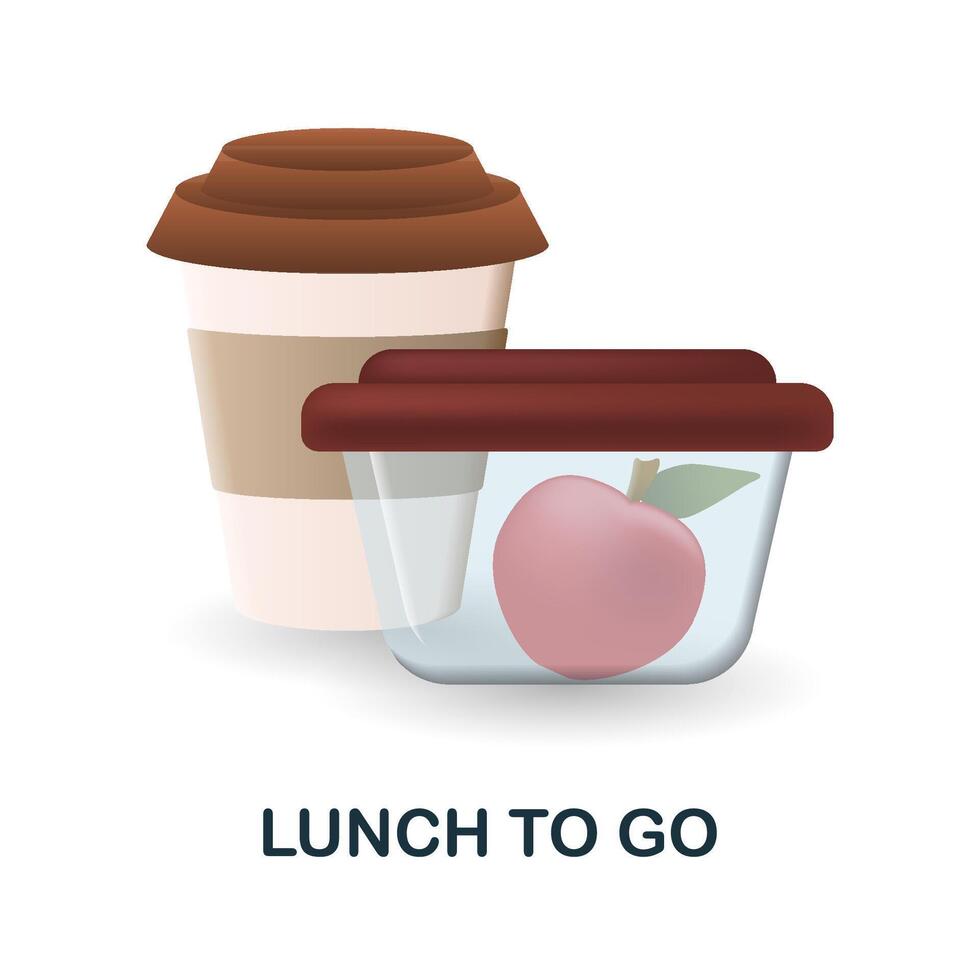 LUNCH TO GO