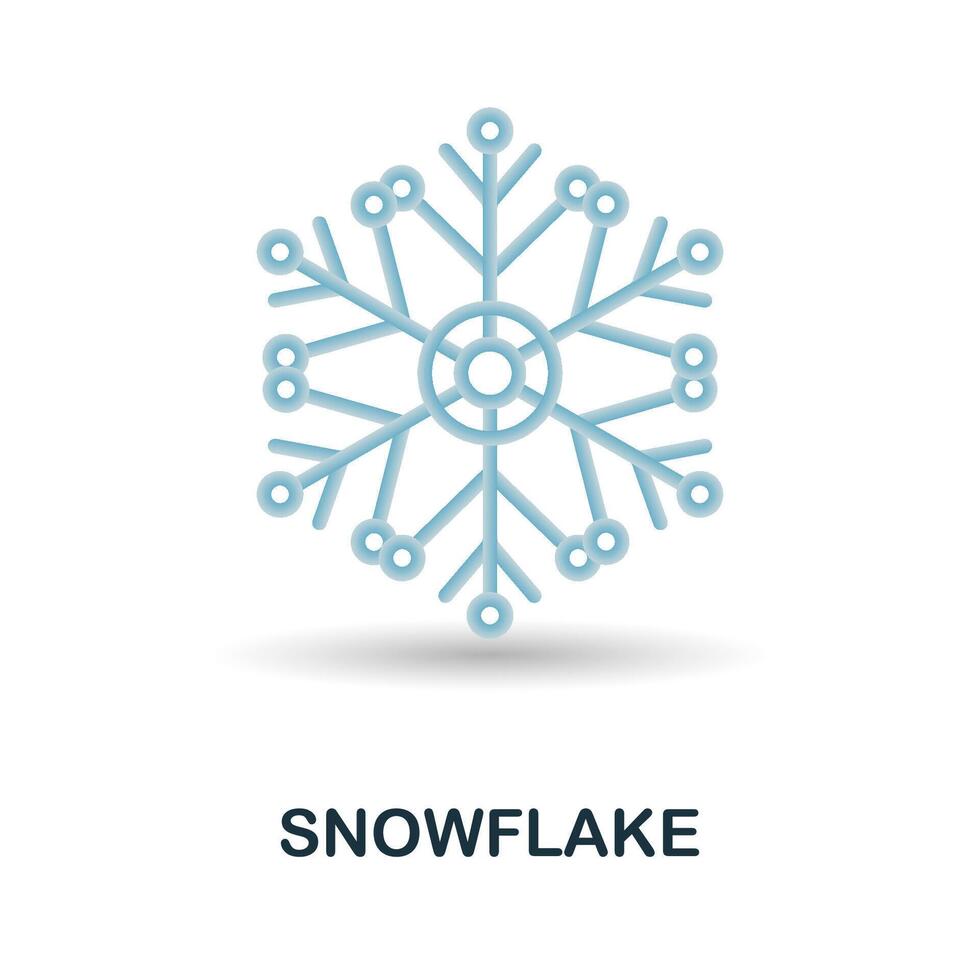 SNOWFLAKE