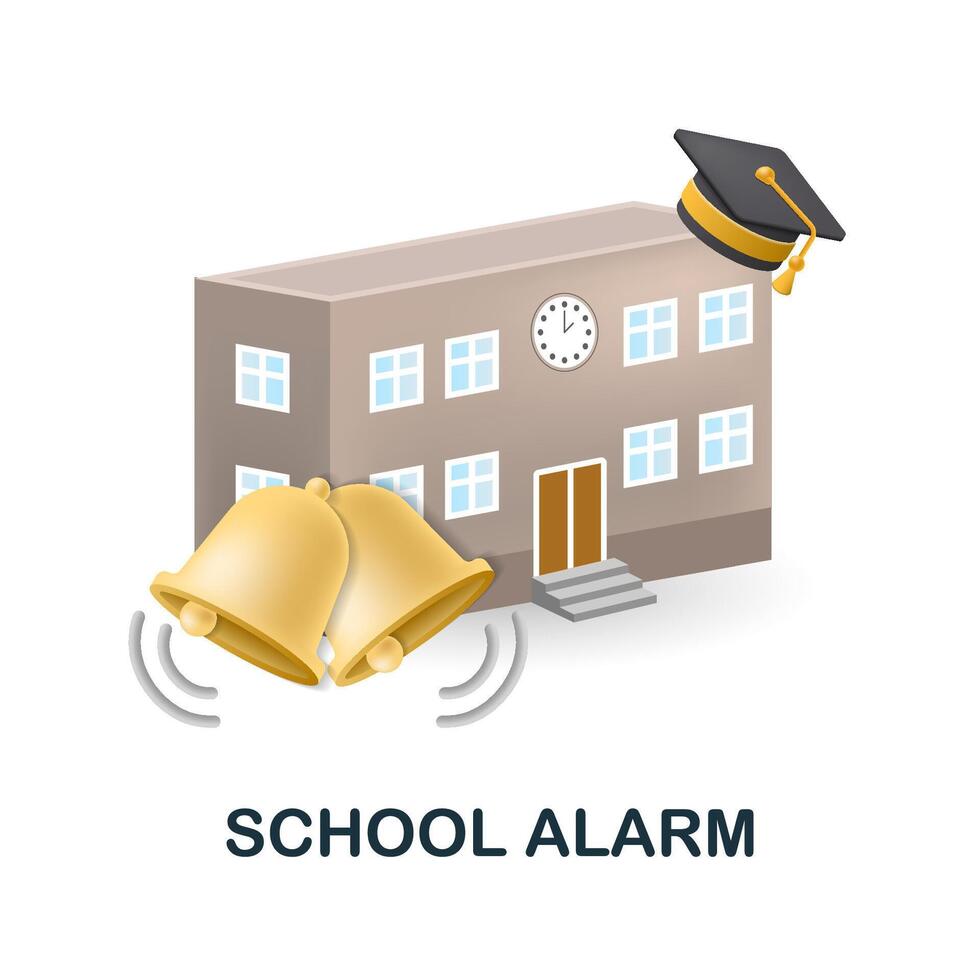 SCHOOL ALARM