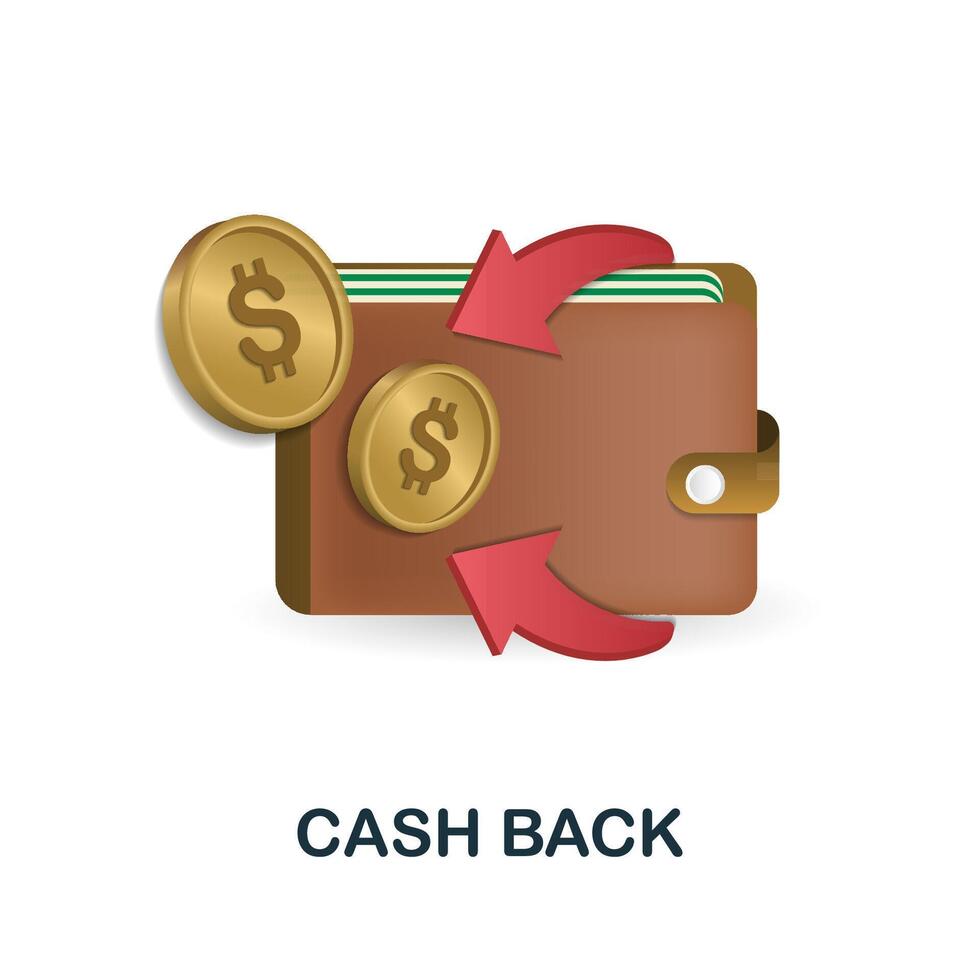 $
$
CASH BACK