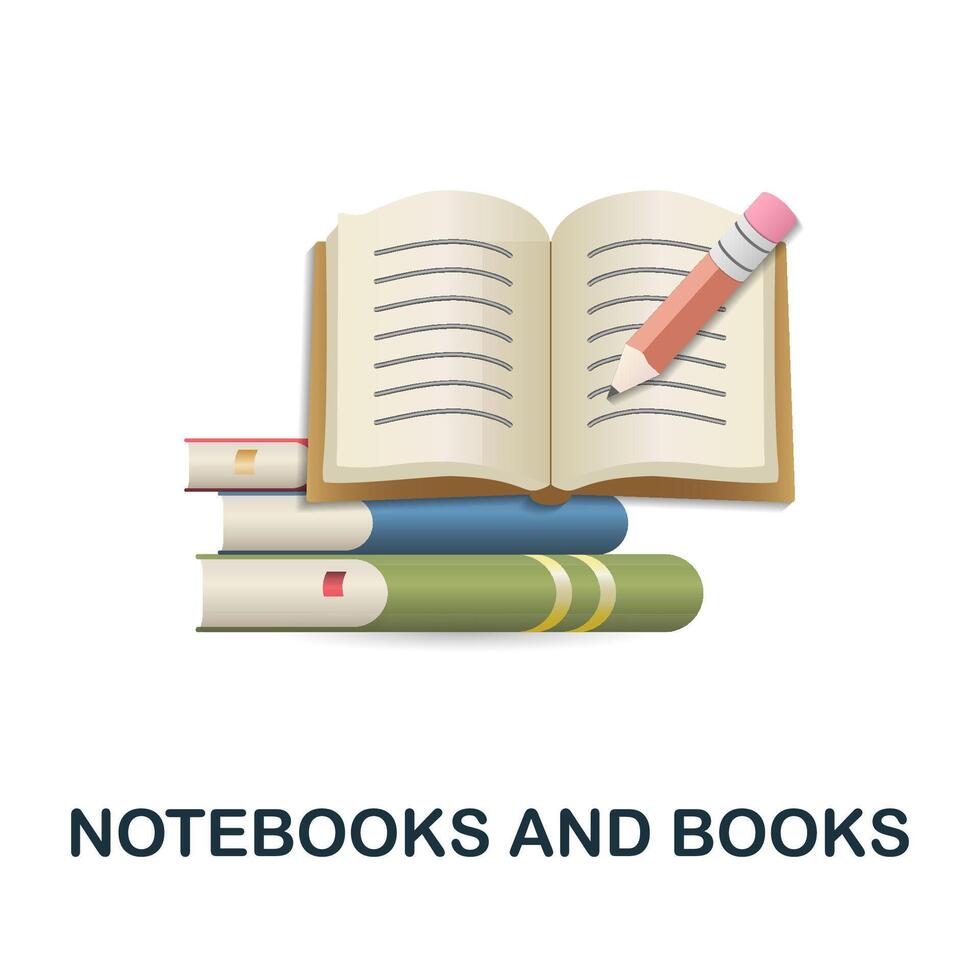 NOTEBOOKS AND BOOKS