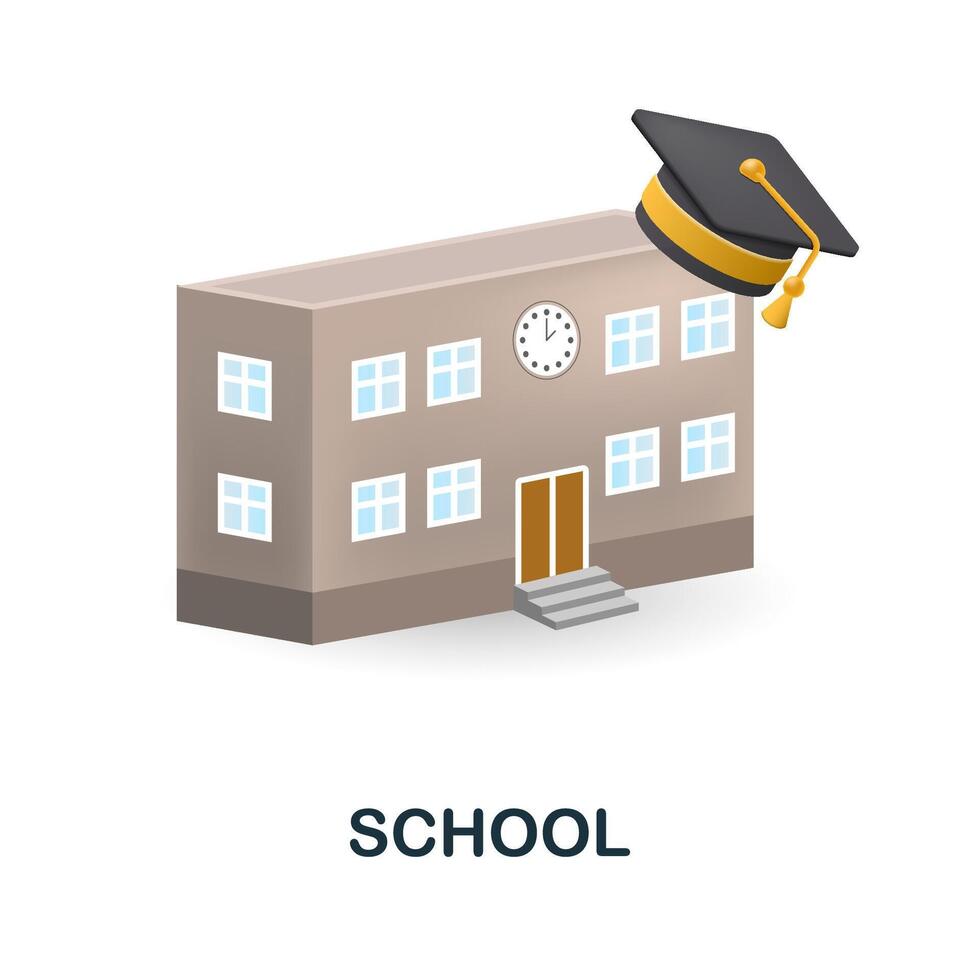 SCHOOL