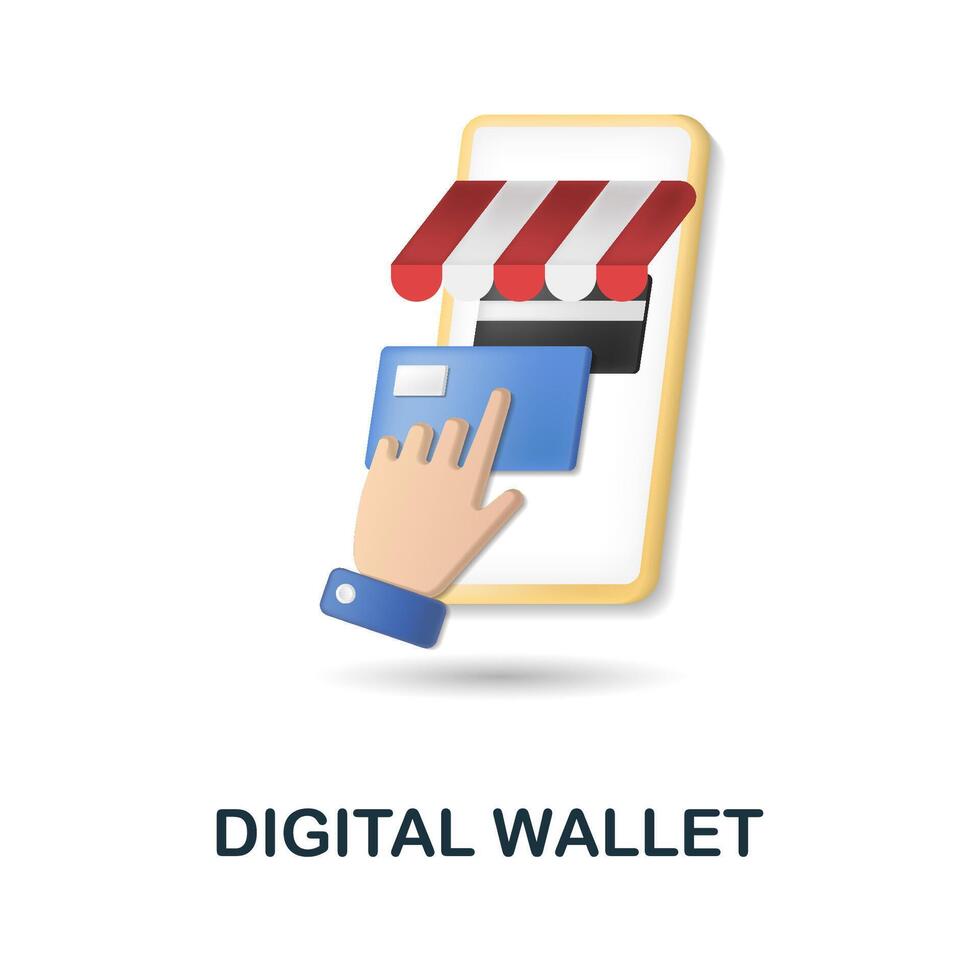 DIGITAL WALLET