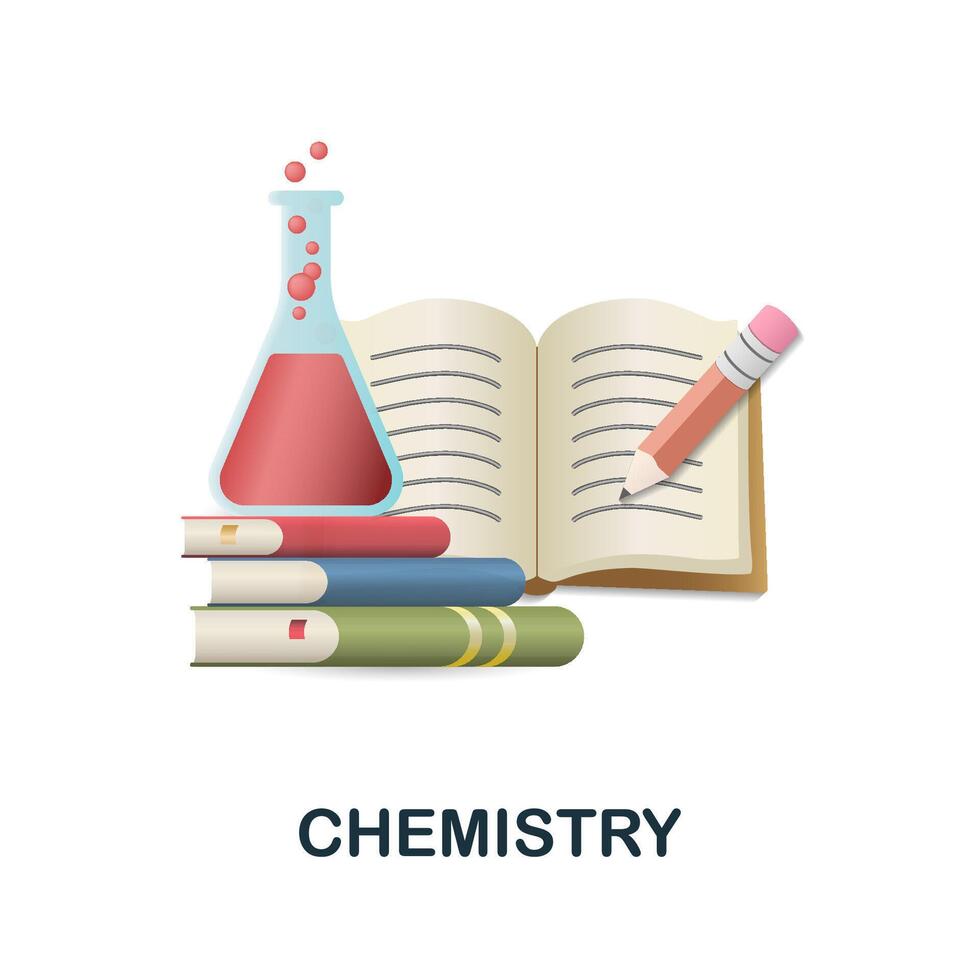 CHEMISTRY