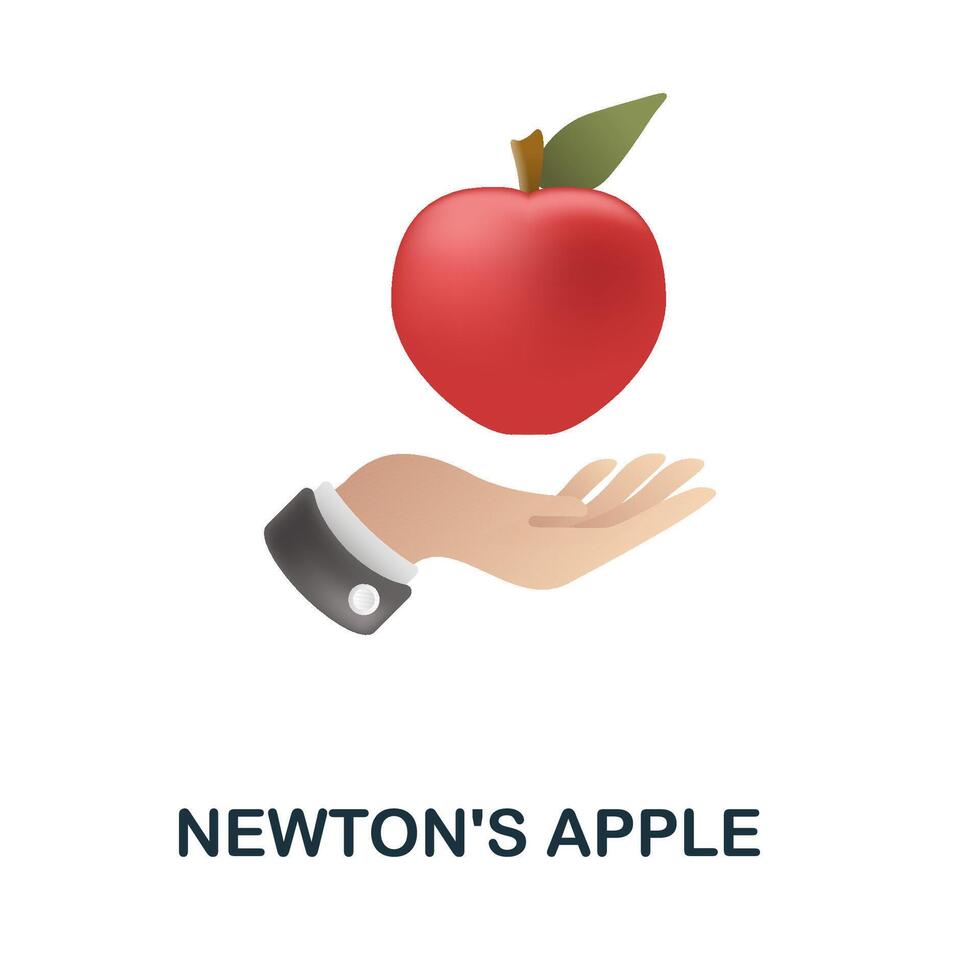 NEWTON'S APPLE