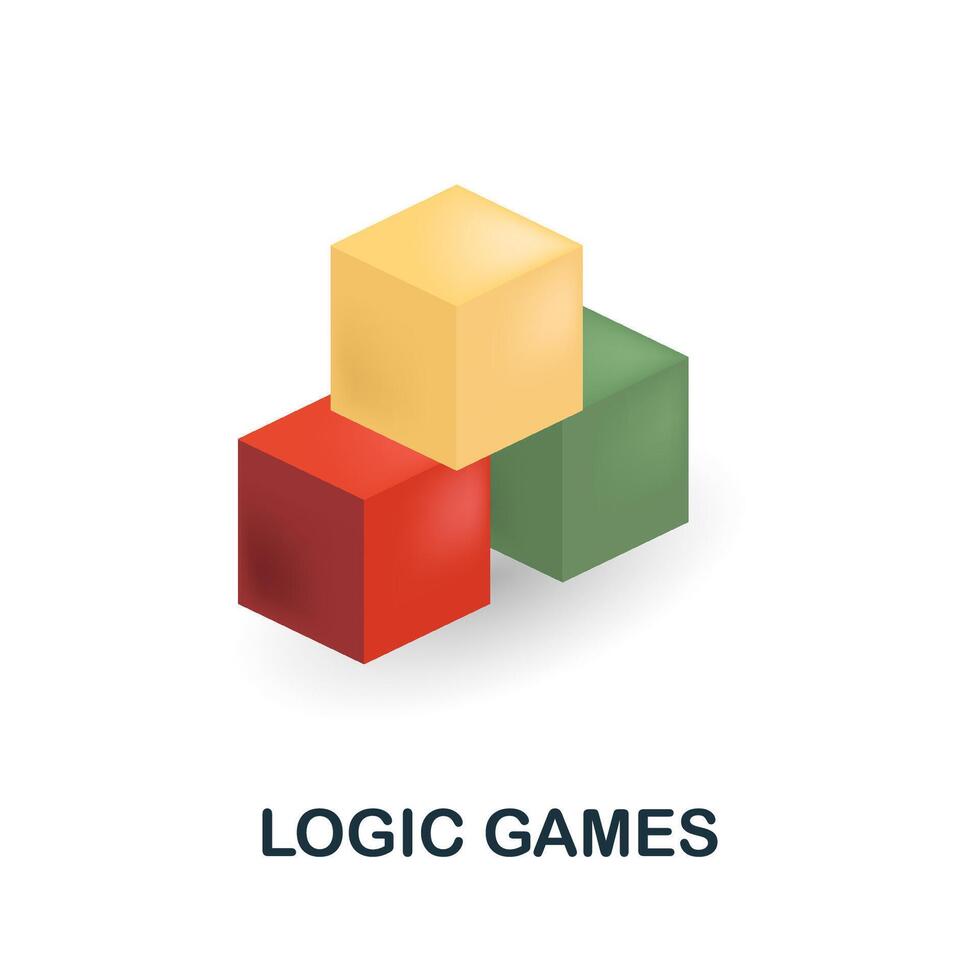 LOGIC GAMES