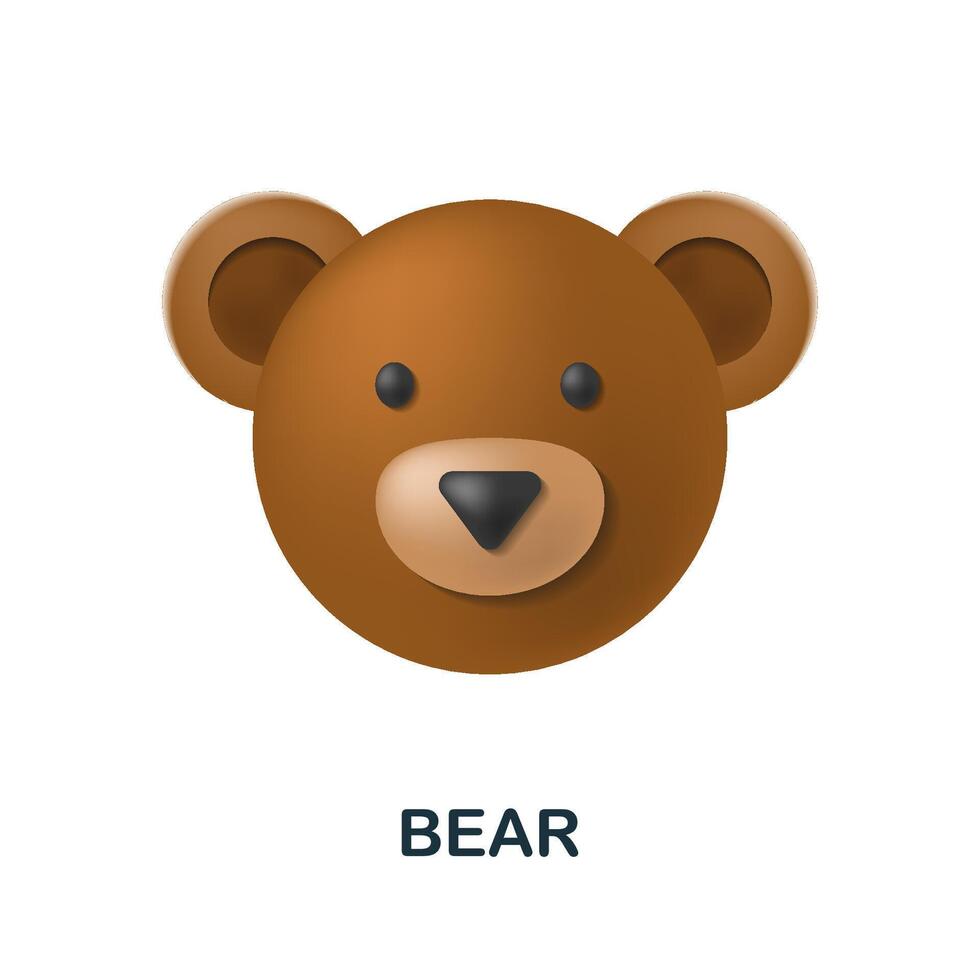 BEAR