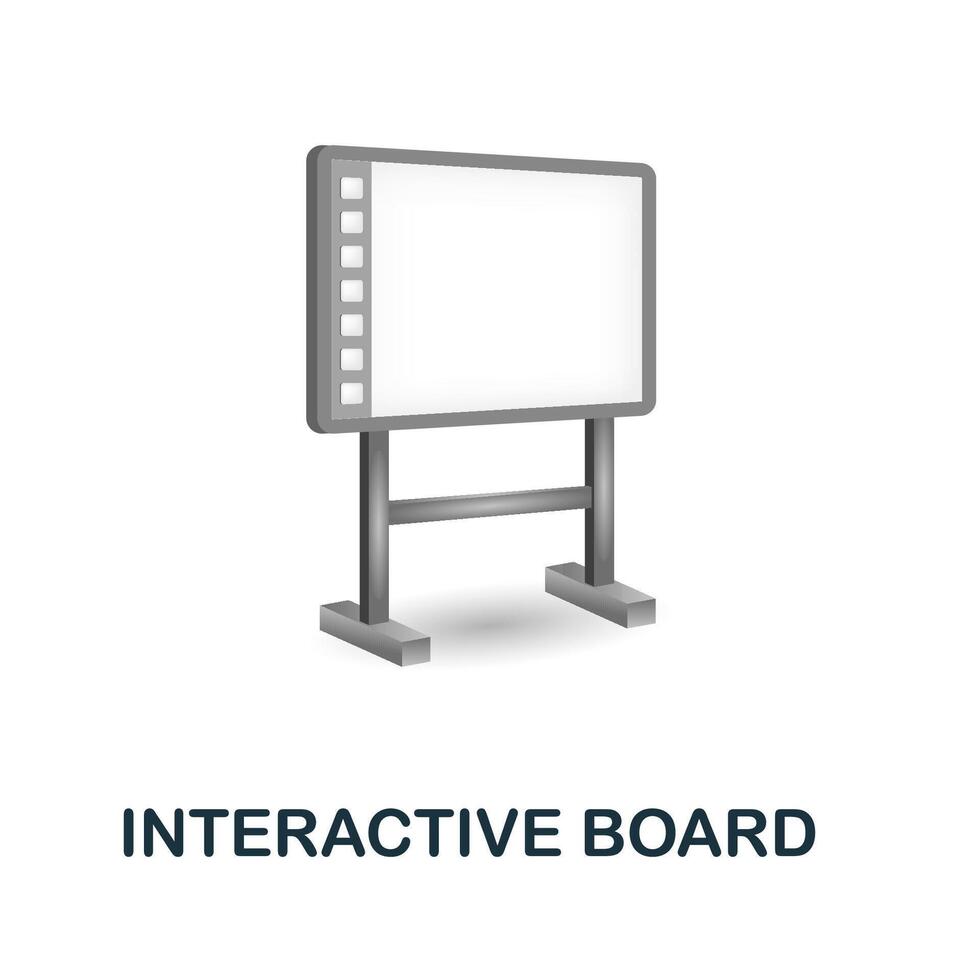 INTERACTIVE BOARD