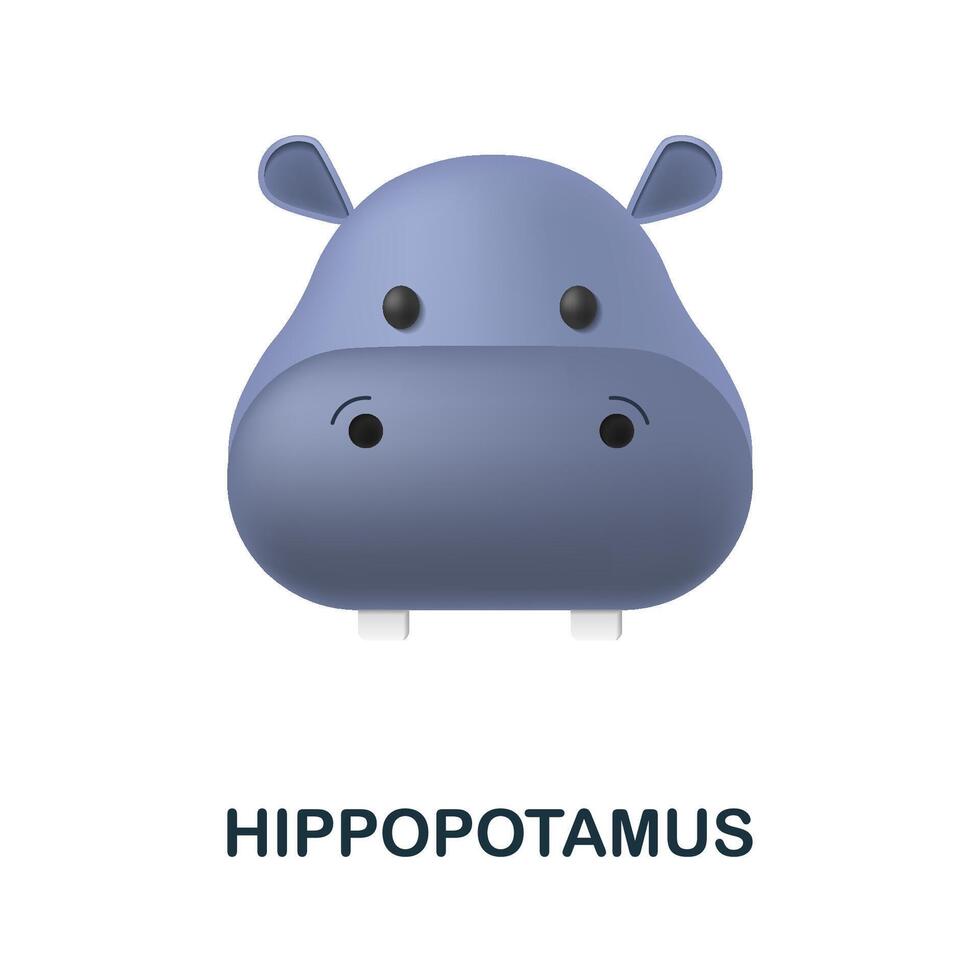 HIPPOPOTAMUS