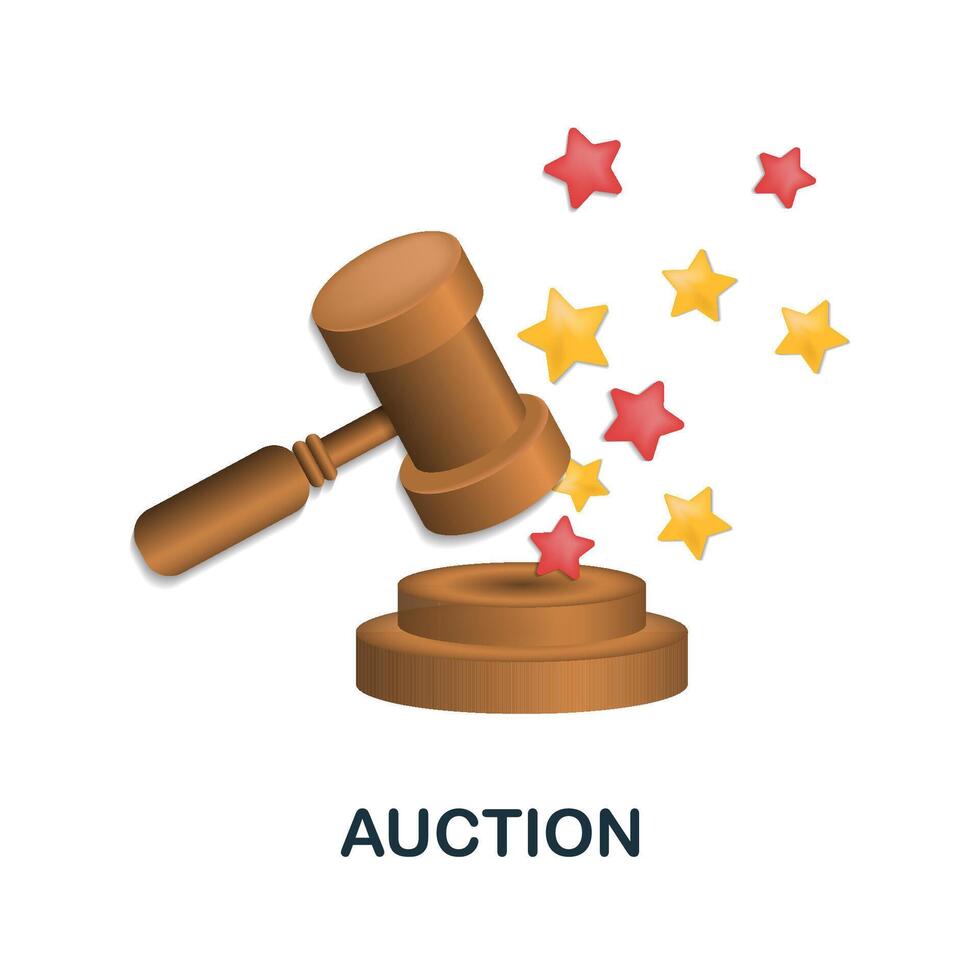 AUCTION