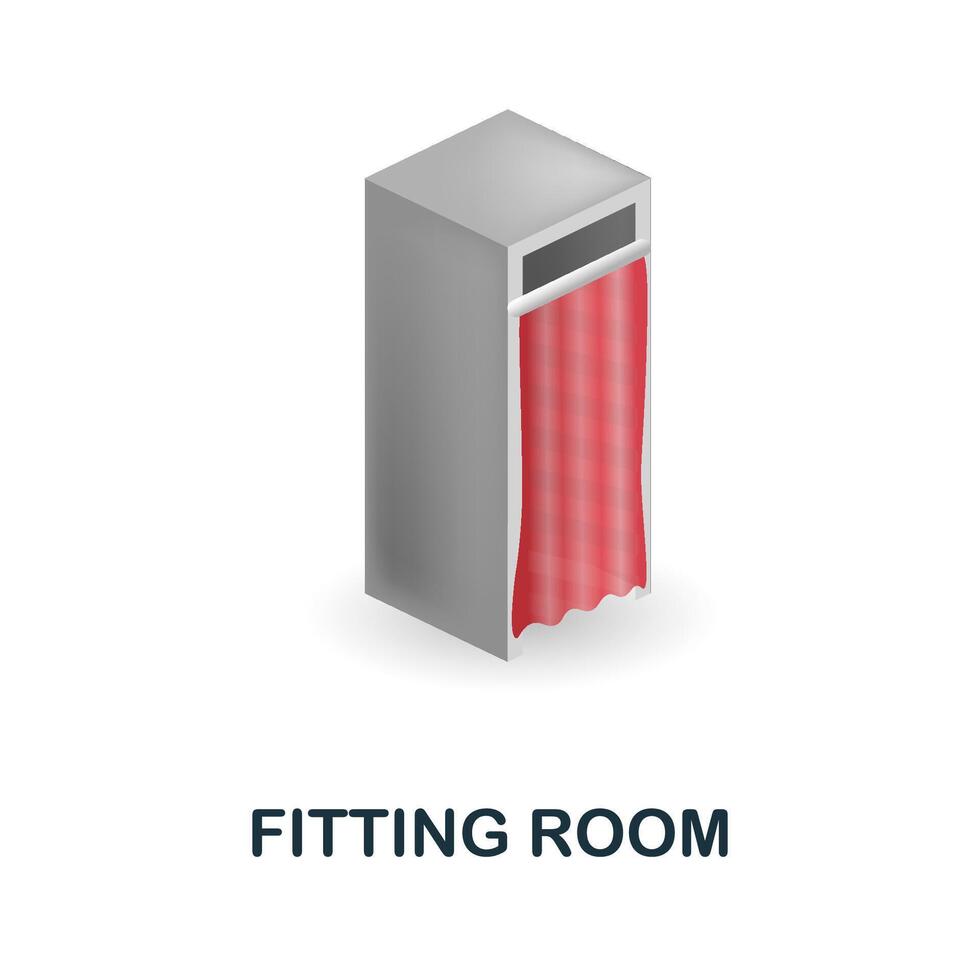 FITTING ROOM